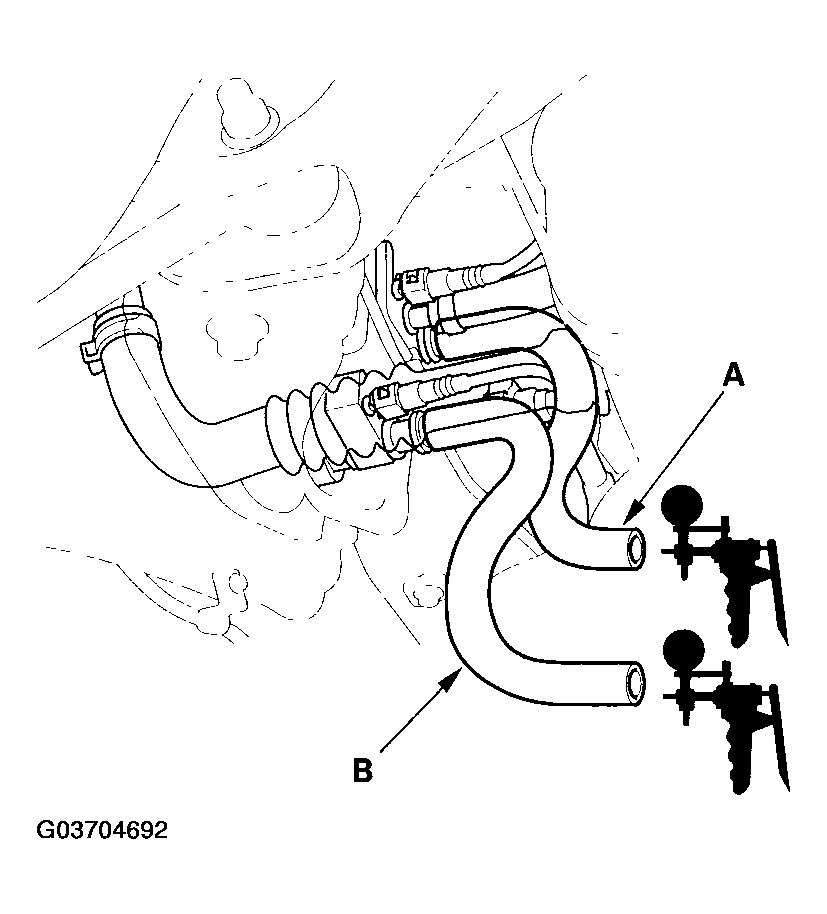 A

B

G03704692