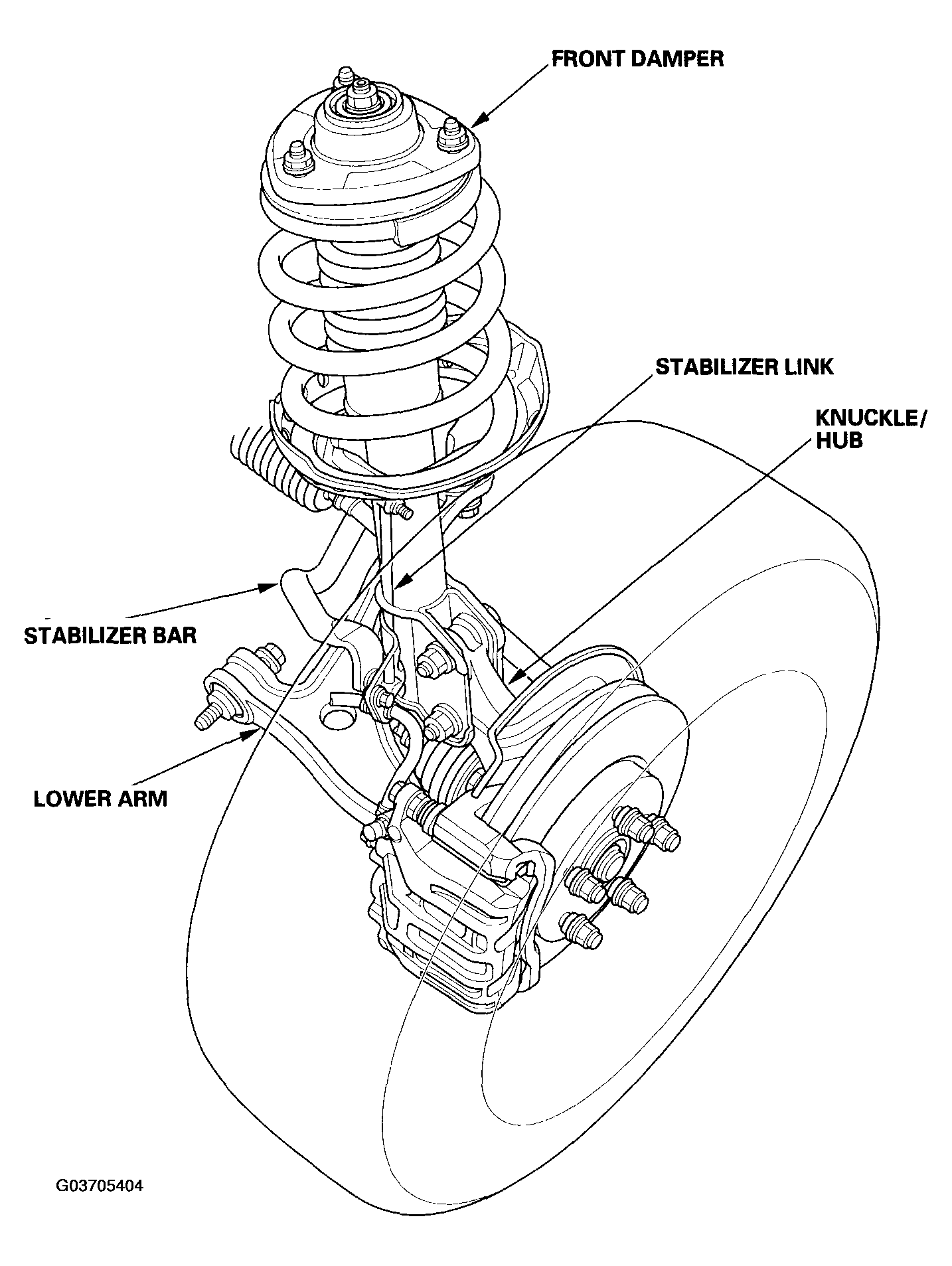 FRONT DAMPER

STABILIZER LINK

KNUCKLE/
HUB

STABILIZER BAR

LOWER ARM

G03705404