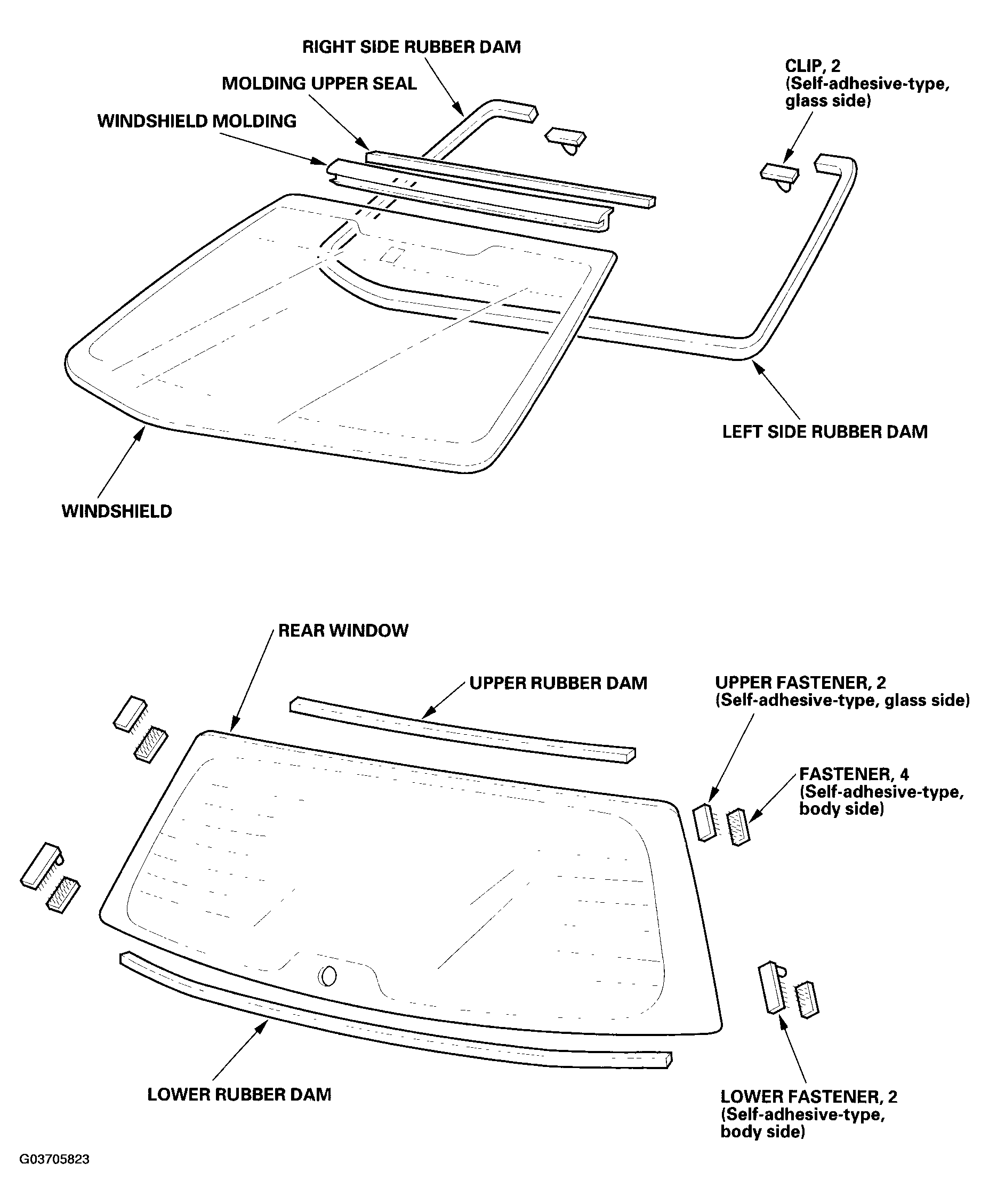 RIGHT SIDE RUBBER DAM

MOLDING UPPER SEAL

WINDSHIELD MOLDING

CLIP, 2
(Self-adhesive-type, glass side)

LEFT SIDE RUBBER DAM

WINDSHIELD

REAR WINDOW

UPPER RUBBER DAM

UPPER FASTENER, 2
(Self-adhesive-type, glass side)

FASTENER, 4
(Self-adhesive-type, body side)

LOWER RUBBER DAM

LOWER FASTENER, 2
(Self-adhesive-type, body side)

G03705823