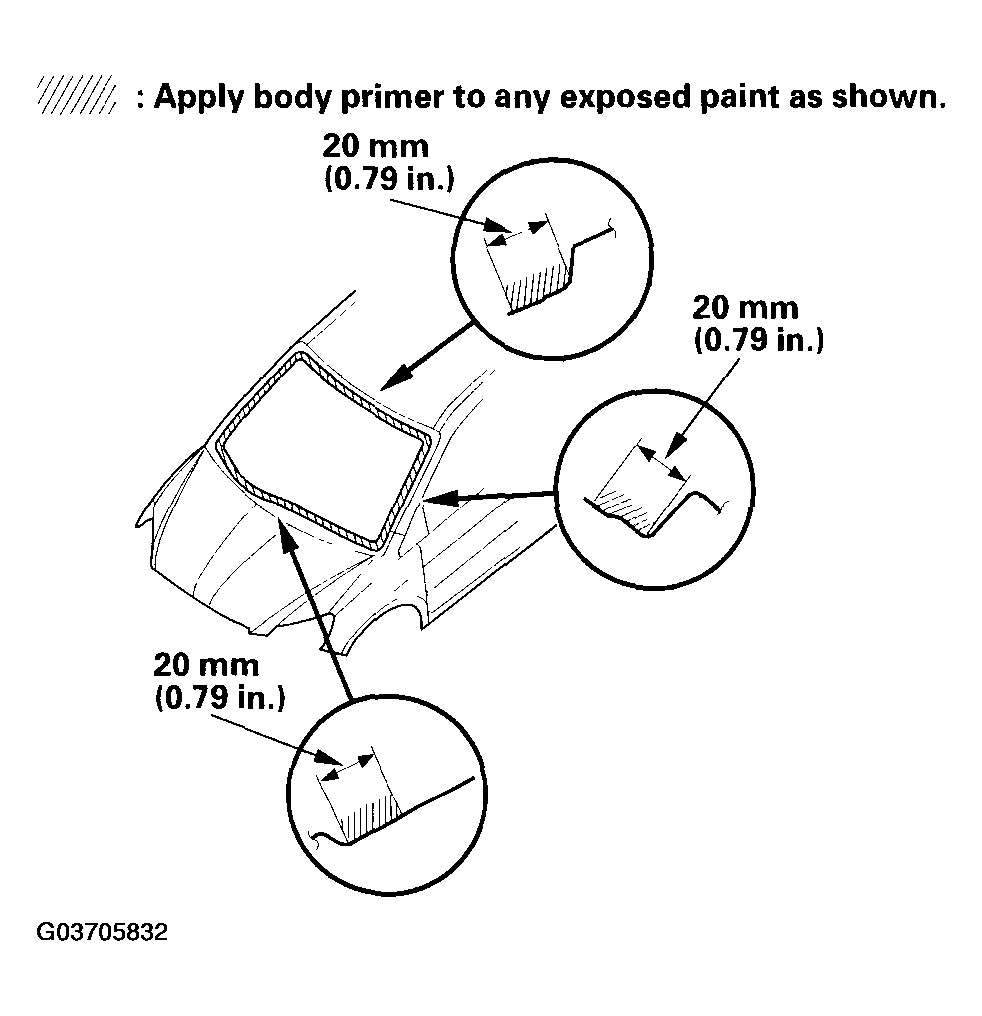 : Apply body primer to any exposed paint as shown.

20 mm
(0.79 in.)

20 mm
(0.79 in.)

20 mm
(0.79 in.)

G03705832