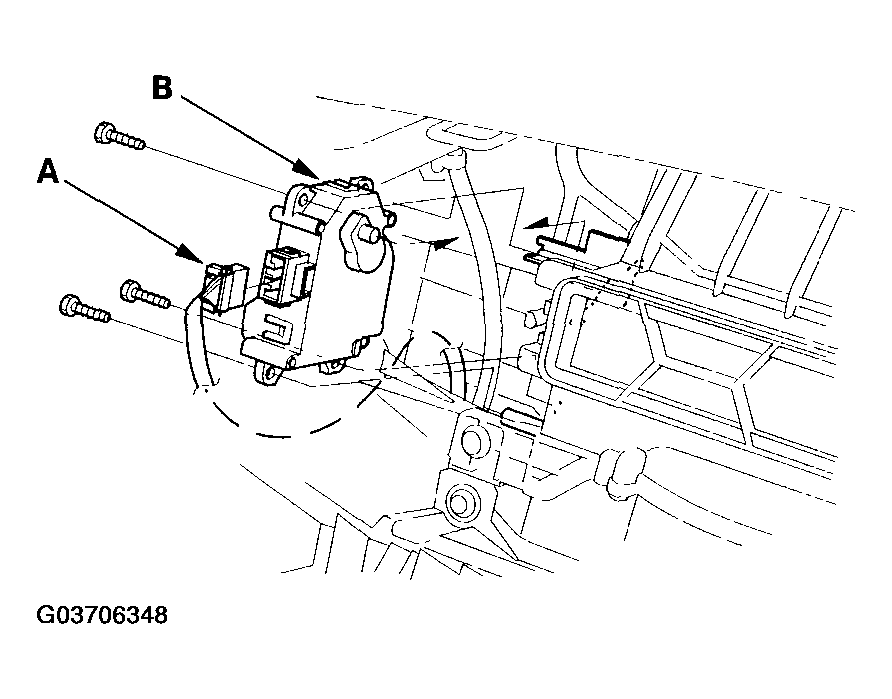 B

A

G03706348