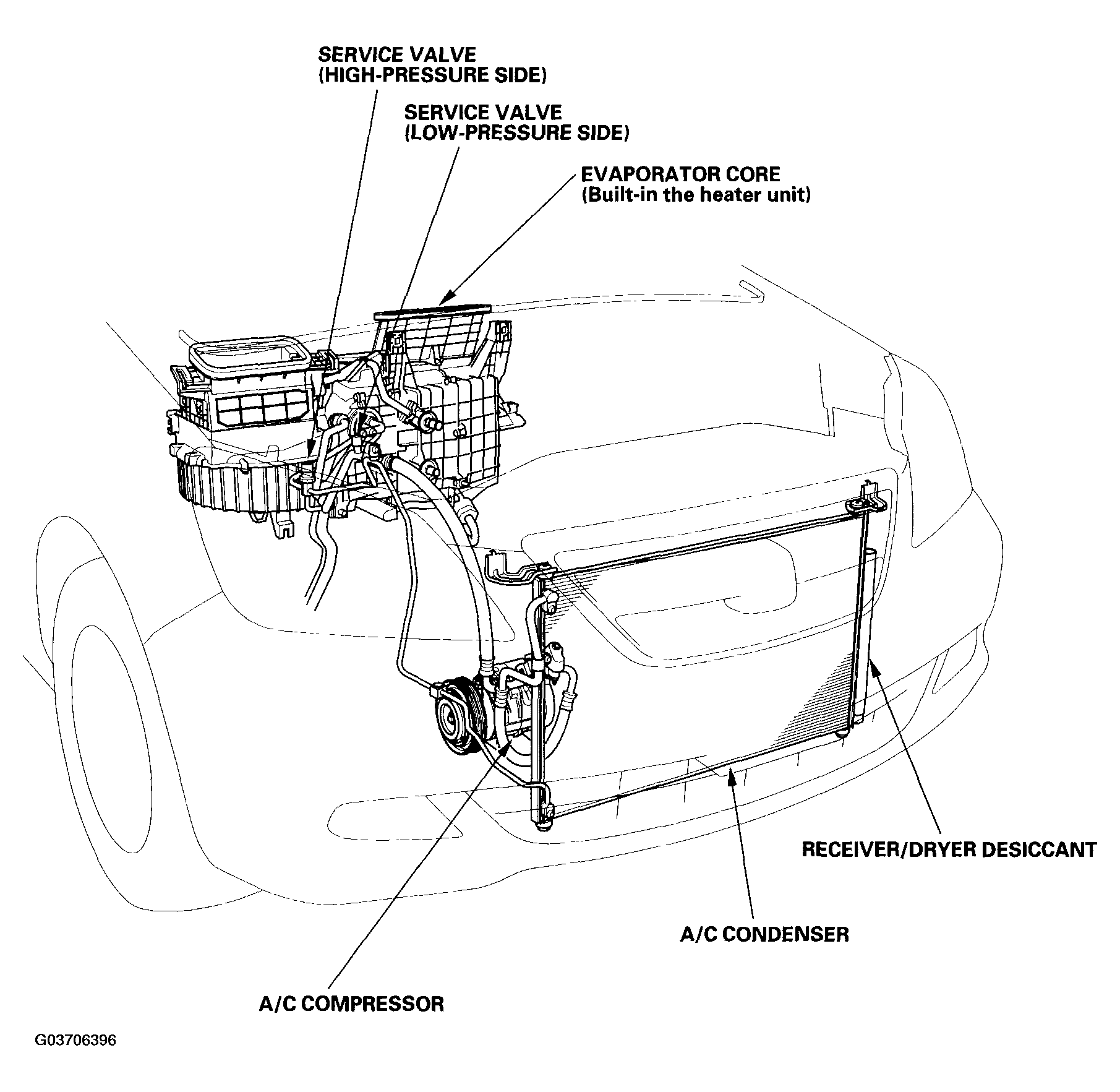 SERVICE VALVE
(HIGH-PRESSURE SIDE)

SERVICE VALVE
(LOW-PRESSURE SIDE)

EVAPORATOR CORE
(Built-in the heater unit)

RECEIVER/DRYER DESICCANT

A/C CONDENSER

A/C COMPRESSOR

G03706396