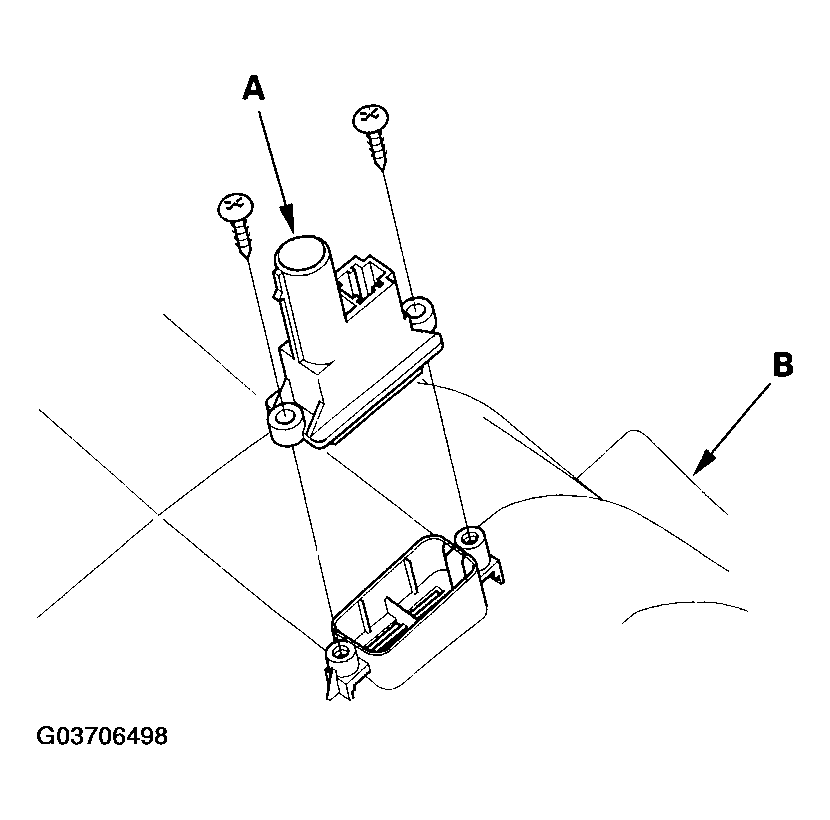 A

B

G03706498