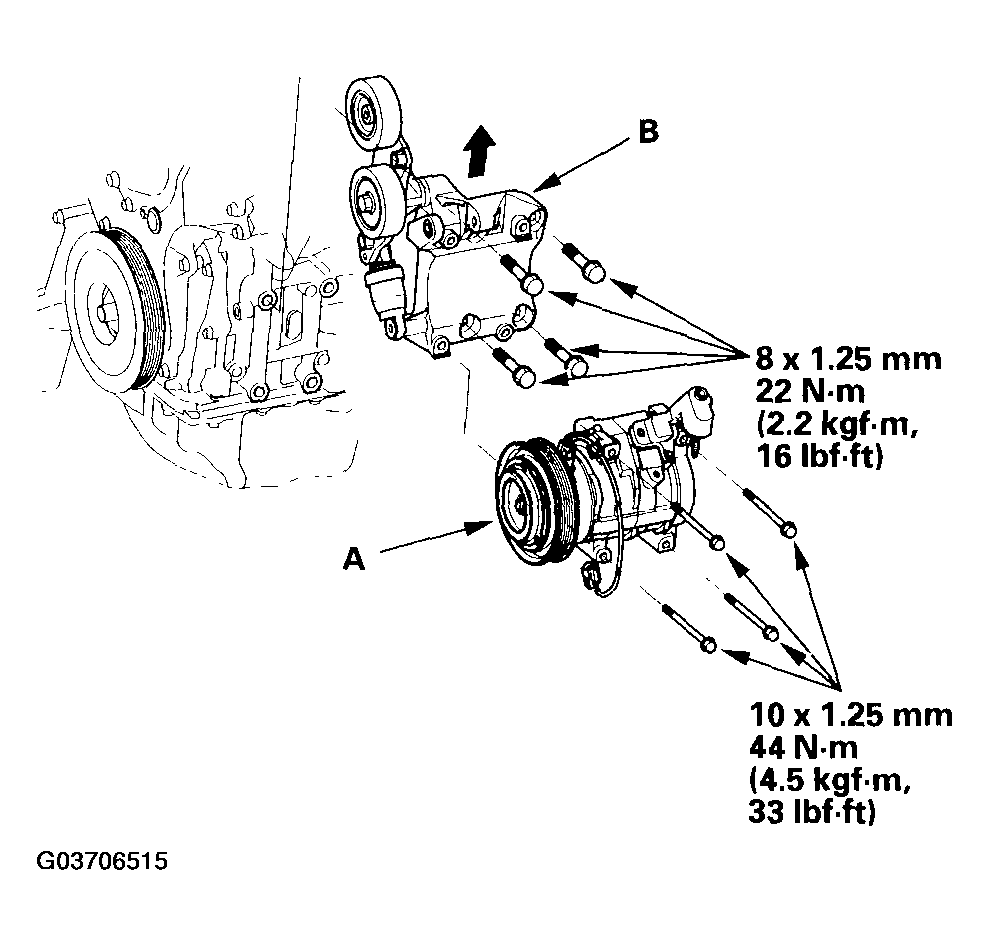 B

8 x 1.25 mm
22 N·m
(2.2 kgf·m,
16 lbf·ft)

A

10 x 1.25 mm
44 N·m
(4.5 kgf·m,
33 lbf·ft)

G03706515