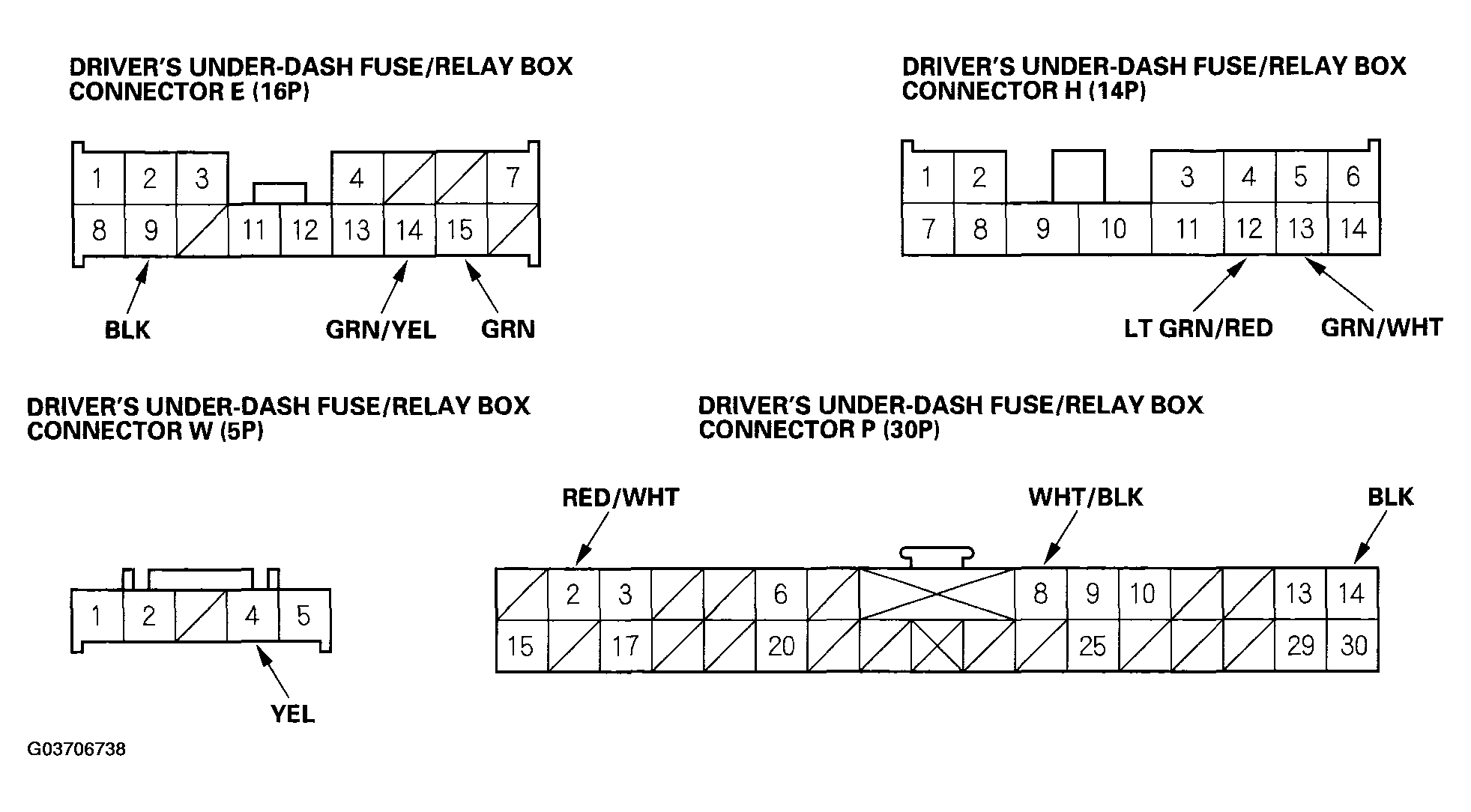 DRIVER'S UNDER-DASH FUSE/RELAY BOX CONNECTOR E (16P)

1 2 3 4 7
8 9 11 12 13 14 15

BLK GRN/YEL GRN

DRIVER'S UNDER-DASH FUSE/RELAY BOX CONNECTOR H (14P)

1 2 3 4 5 6
7 8 9 10 11 12 13 14

LT GRN/RED GRN/WHT

DRIVER'S UNDER-DASH FUSE/RELAY BOX CONNECTOR W (5P)

1 2 4 5

YEL

DRIVER'S UNDER-DASH FUSE/RELAY BOX CONNECTOR P (30P)

RED/WHT WHT/BLK BLK

2 3 6 8 9 10 13 14
15 17 20 25 29 30

G03706738