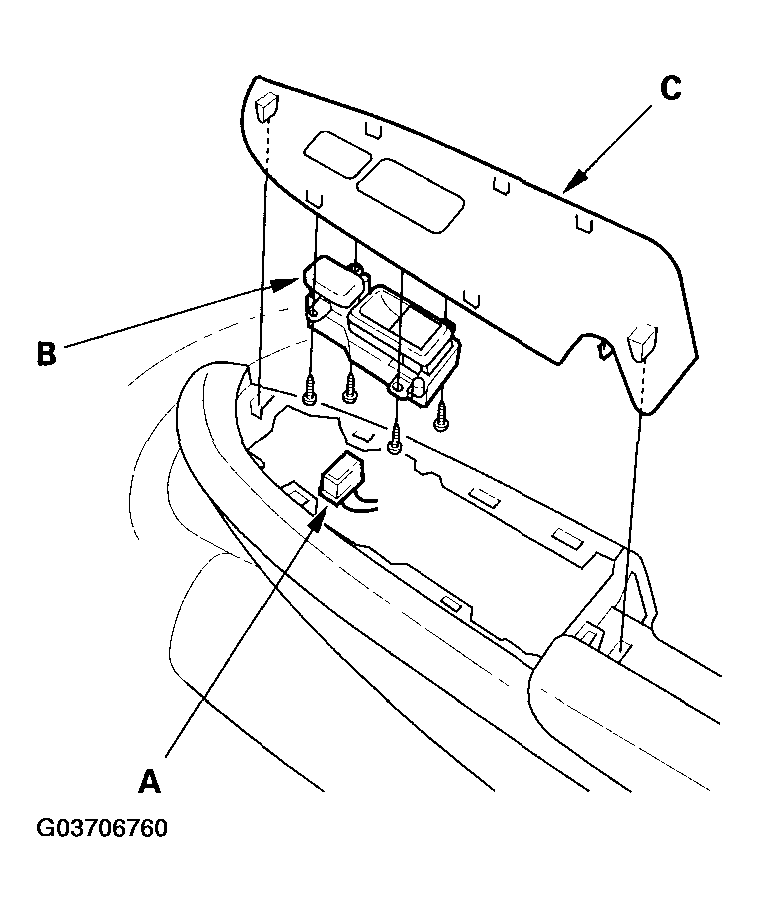 C

B

A

G03706760