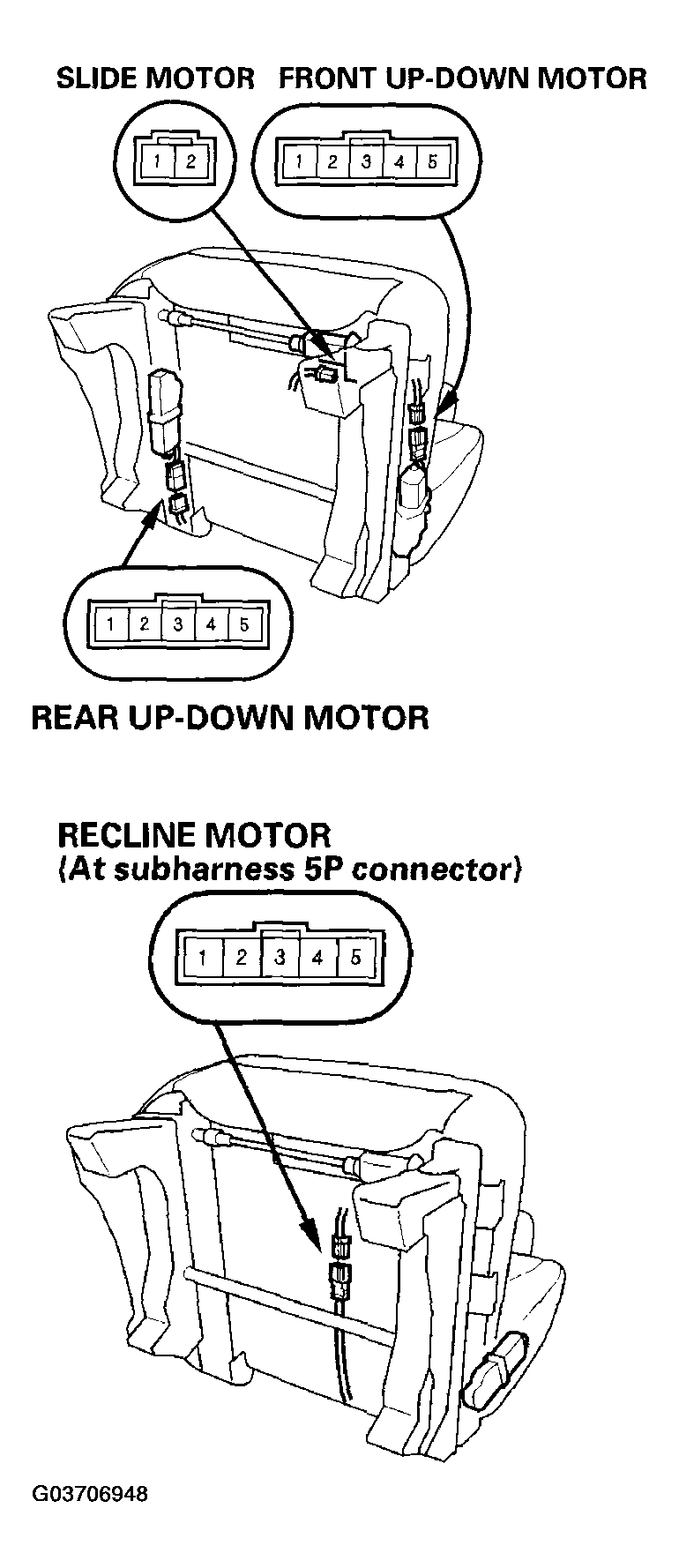 SLIDE MOTOR FRONT UP-DOWN MOTOR

1 2

1 2 3 4 5

1 2 3 4 5

REAR UP-DOWN MOTOR

RECLINE MOTOR
(At subharness 5P connector)

1 2 3 4 5

G03706948