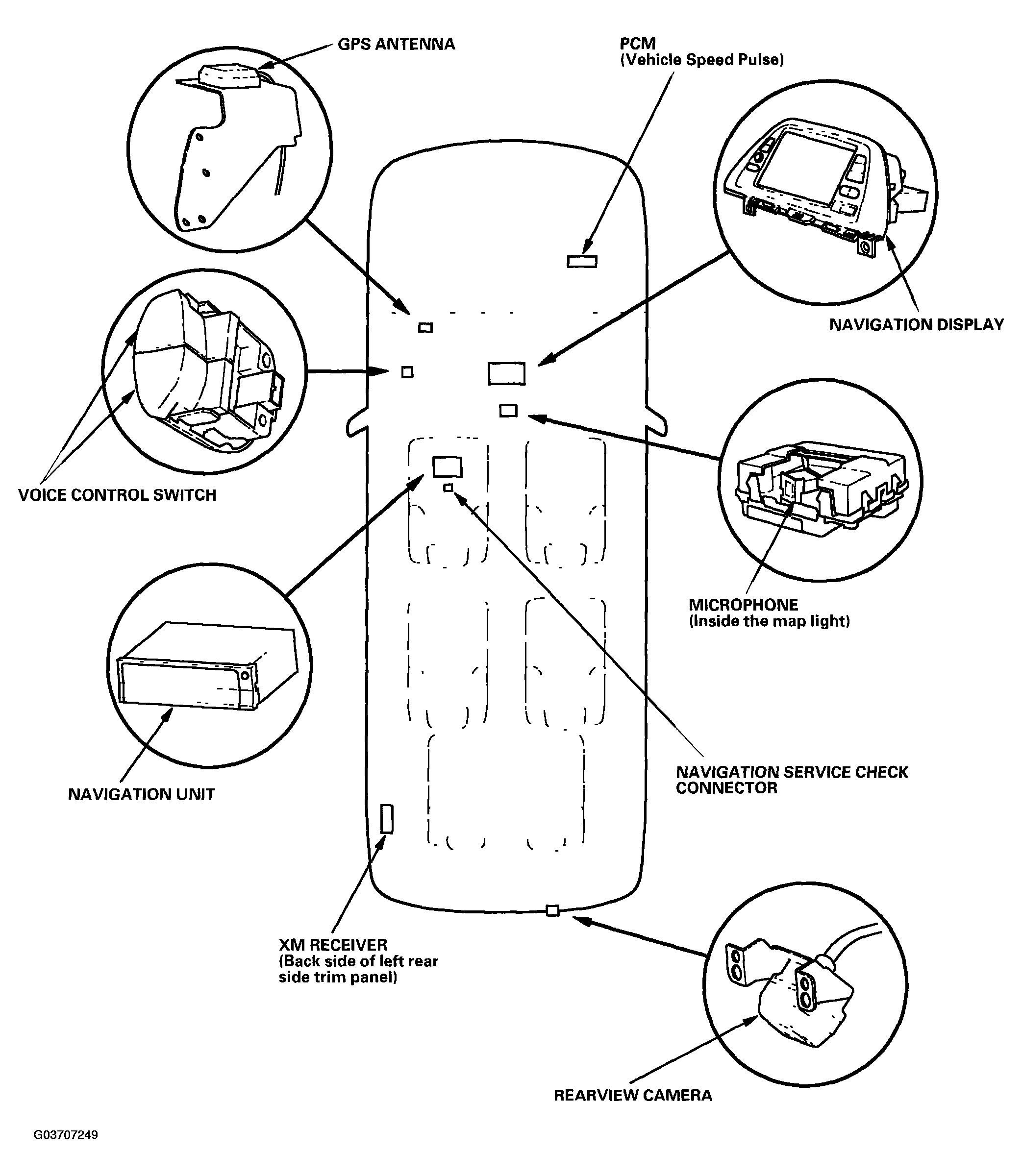 GPS ANTENNA

PCM
(Vehicle Speed Pulse)

NAVIGATION DISPLAY

VOICE CONTROL SWITCH

MICROPHONE
(Inside the map light)

NAVIGATION UNIT

NAVIGATION SERVICE CHECK CONNECTOR

XM RECEIVER
(Back side of left rear side trim panel)

REARVIEW CAMERA

G03707249