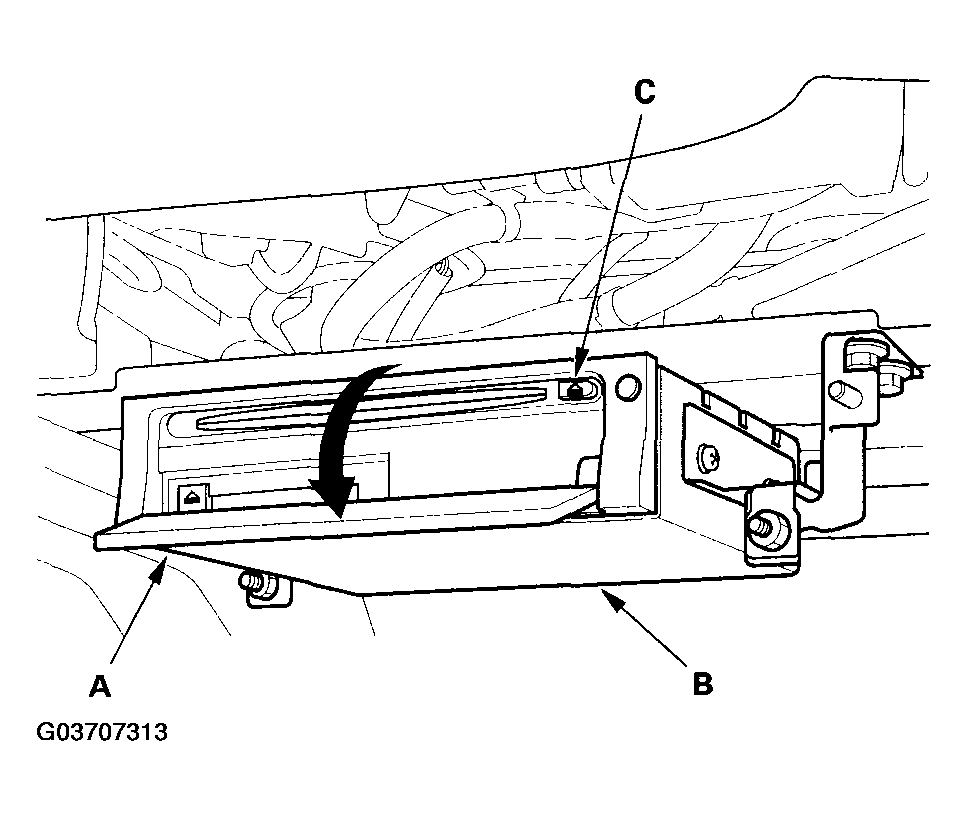 C

A

B

G03707313