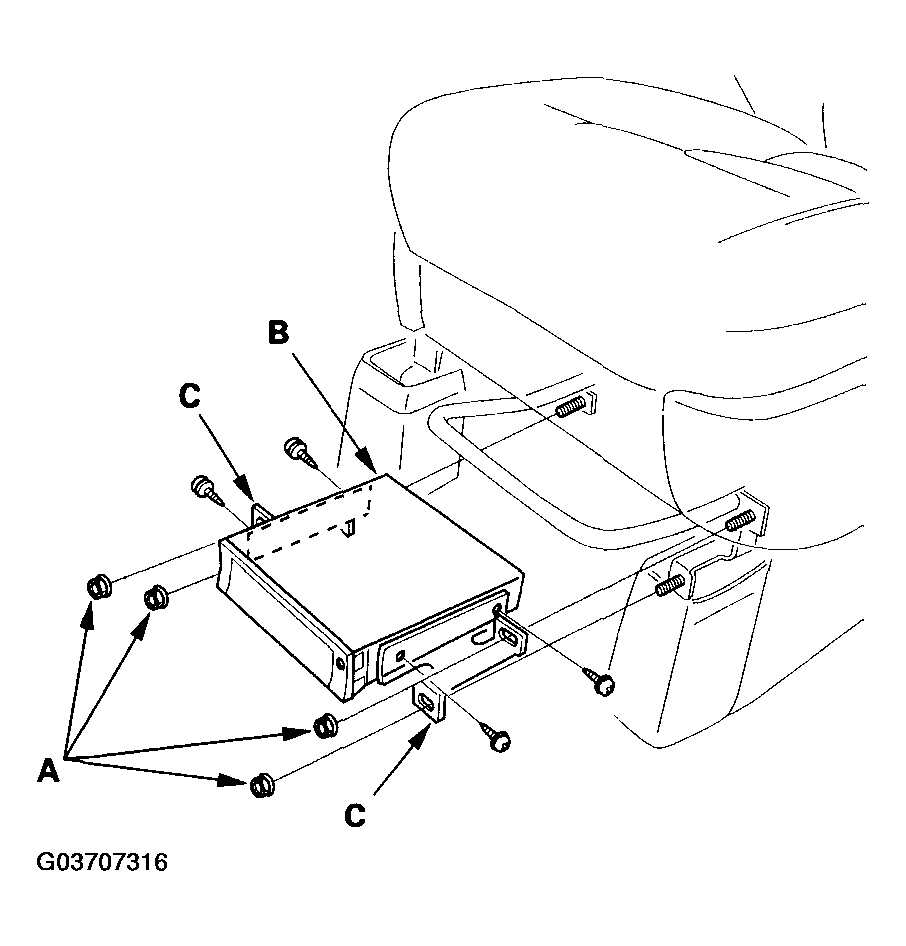 B

C

A

C

G03707316