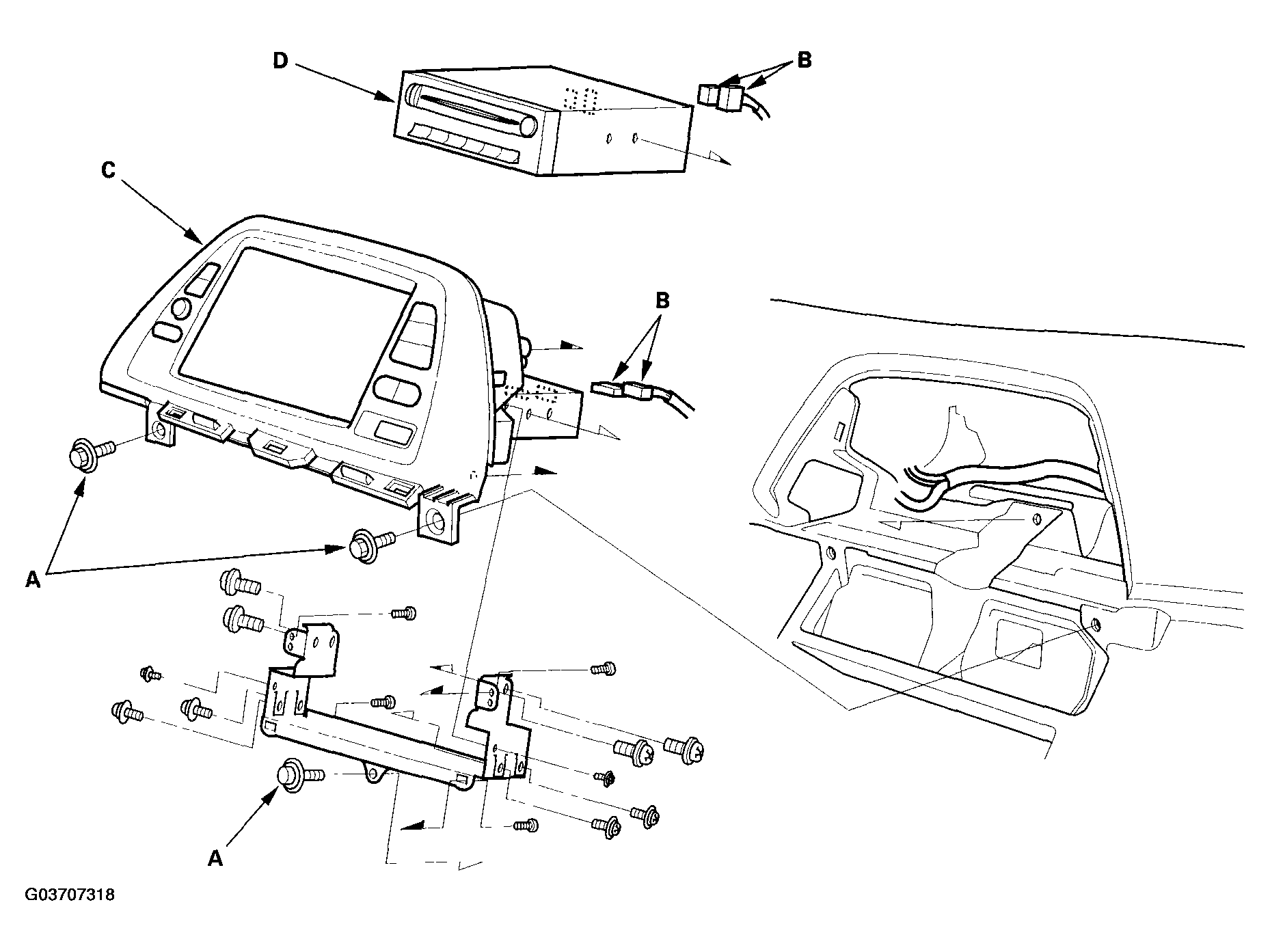 D

B

C

B

A

A

G03707318