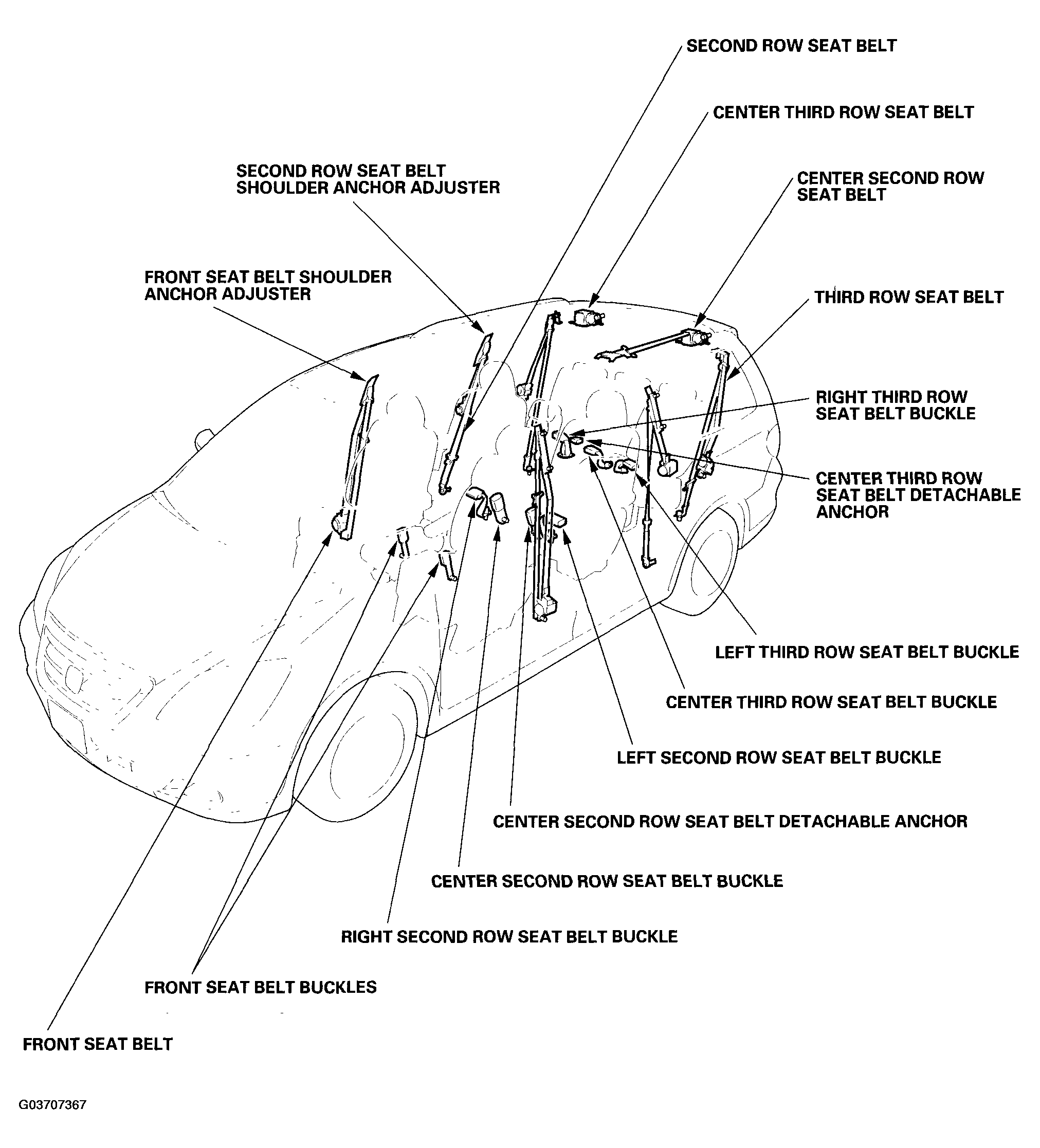 SECOND ROW SEAT BELT

CENTER THIRD ROW SEAT BELT

SECOND ROW SEAT BELT SHOULDER ANCHOR ADJUSTER

CENTER SECOND ROW SEAT BELT

FRONT SEAT BELT SHOULDER ANCHOR ADJUSTER

THIRD ROW SEAT BELT

RIGHT THIRD ROW SEAT BELT BUCKLE

CENTER THIRD ROW SEAT BELT DETACHABLE ANCHOR

LEFT THIRD ROW SEAT BELT BUCKLE

CENTER THIRD ROW SEAT BELT BUCKLE

LEFT SECOND ROW SEAT BELT BUCKLE

CENTER SECOND ROW SEAT BELT DETACHABLE ANCHOR

CENTER SECOND ROW SEAT BELT BUCKLE

RIGHT SECOND ROW SEAT BELT BUCKLE

FRONT SEAT BELT BUCKLES

FRONT SEAT BELT

G03707367