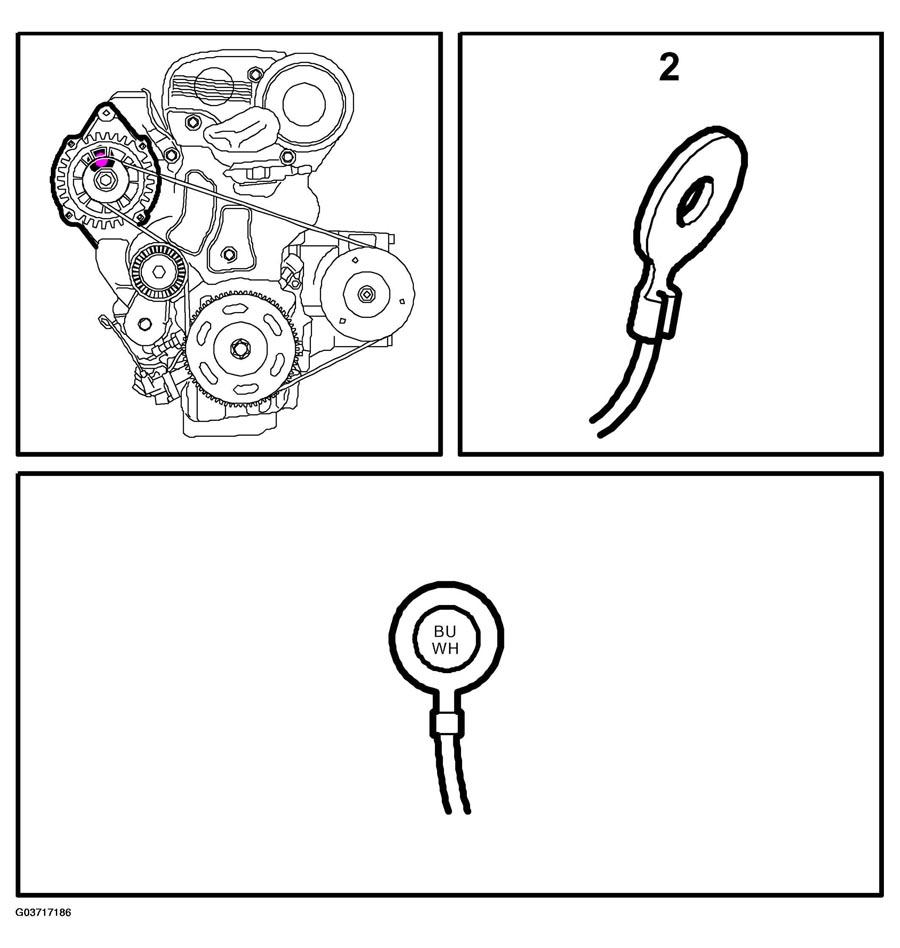 2

BU
WH

G03717186