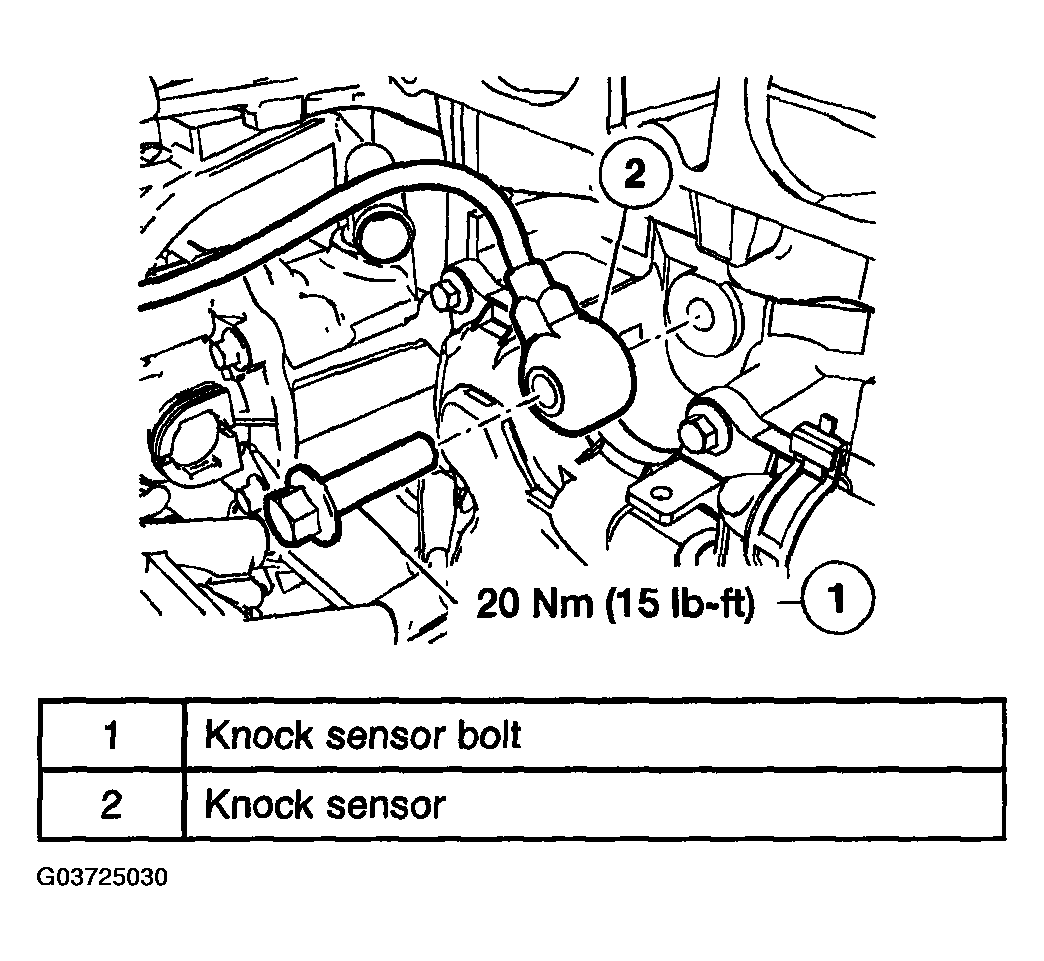 2

20 Nm (15 lb-ft) 1

| 1 | Knock sensor bolt |
|---|---|
| 2 | Knock sensor |

G03725030