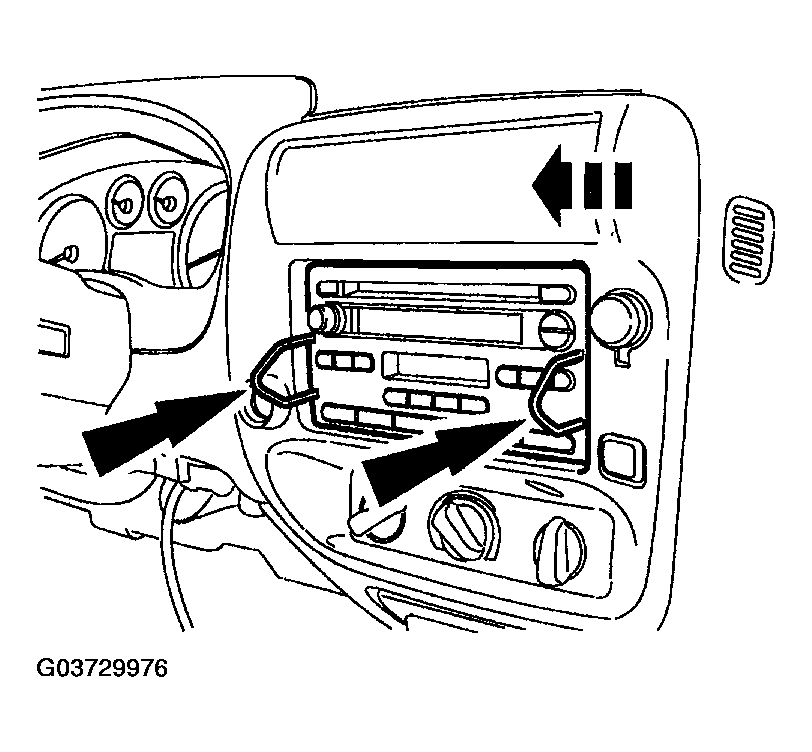 G03729976