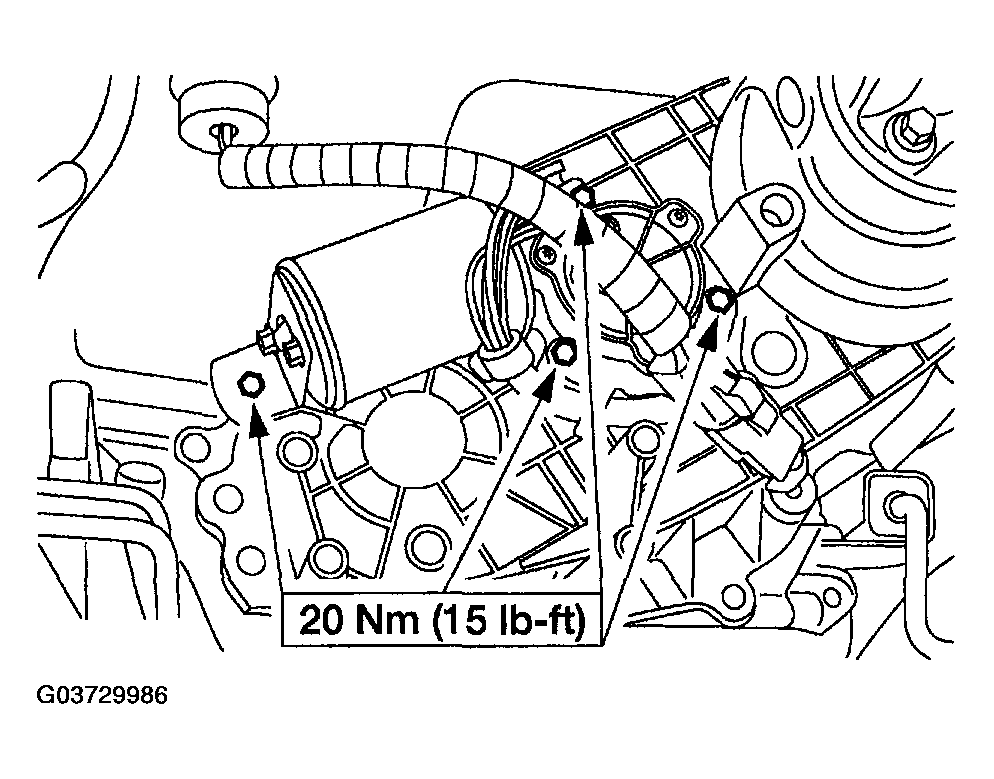 20 Nm (15 lb-ft)

G03729986