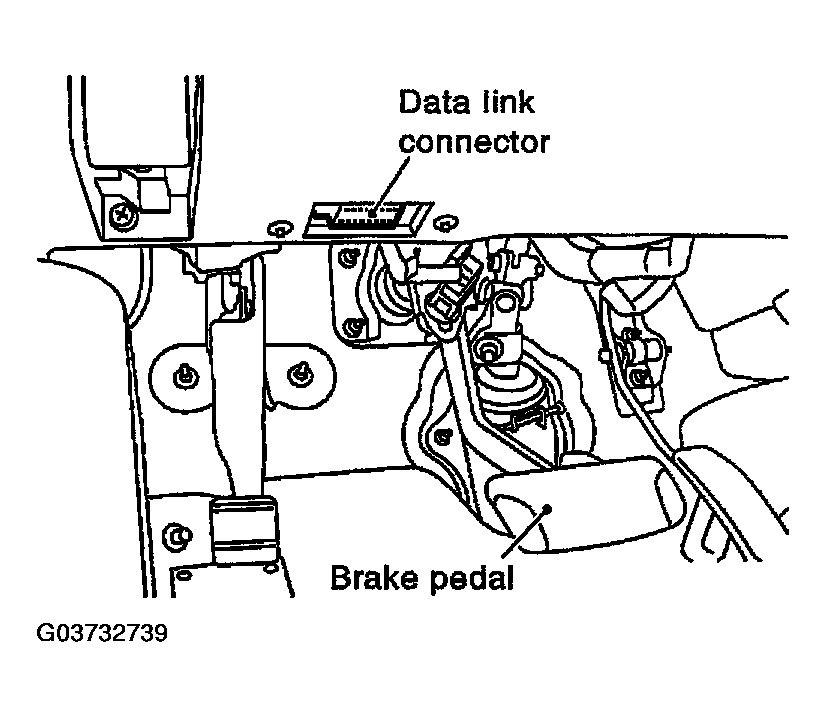 Data link connector

Brake pedal

G03732739