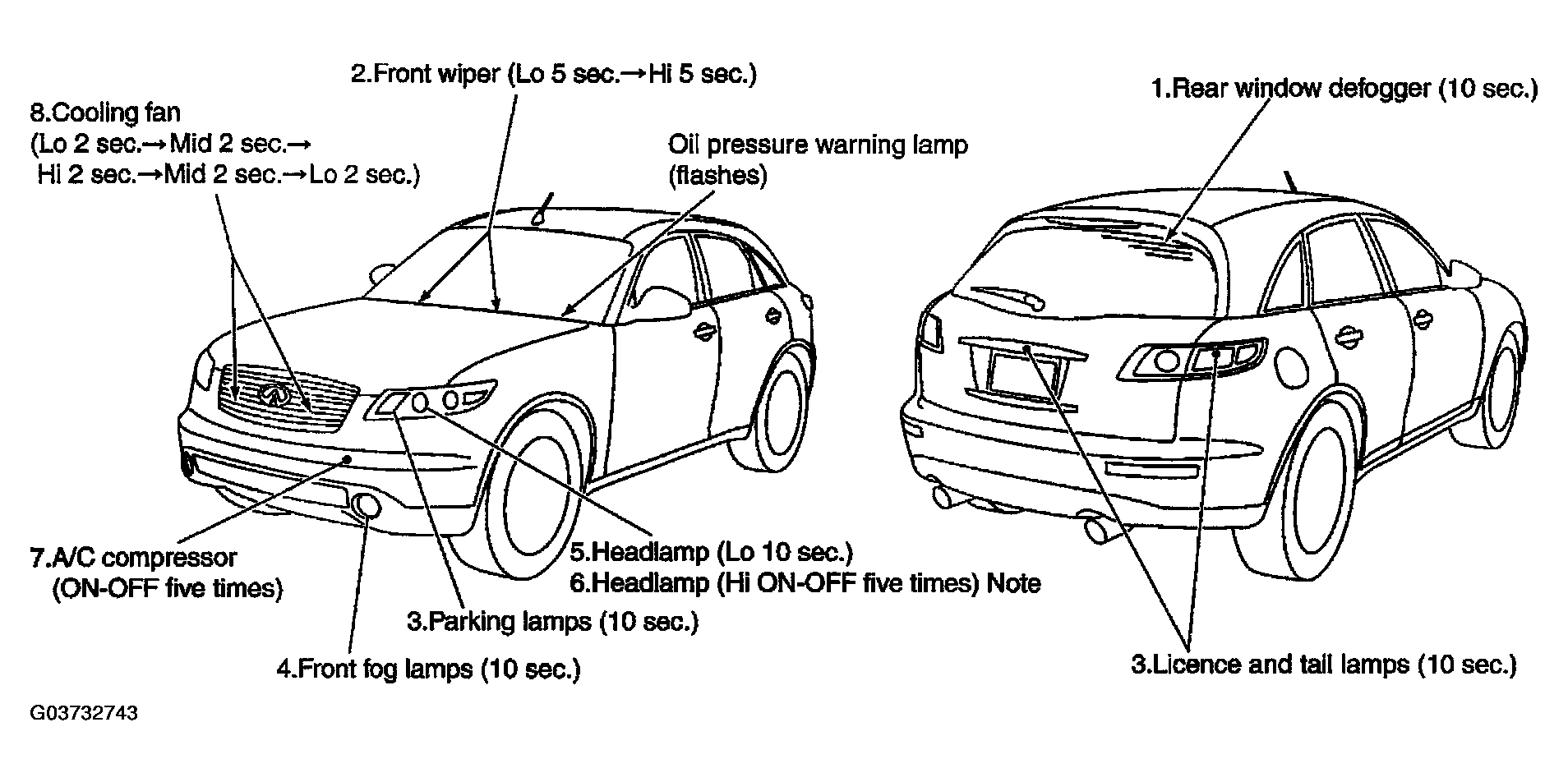 2.Front wiper (Lo 5 sec.→Hi 5 sec.)

8.Cooling fan
(Lo 2 sec.→Mid 2 sec.→
Hi 2 sec.→Mid 2 sec.→Lo 2 sec.)

Oil pressure warning lamp
(flashes)

1.Rear window defogger (10 sec.)

7.A/C compressor
(ON-OFF five times)

5.Headlamp (Lo 10 sec.)
6.Headlamp (Hi ON-OFF five times) Note

3.Parking lamps (10 sec.)

4.Front fog lamps (10 sec.)

3.Licence and tail lamps (10 sec.)

G03732743