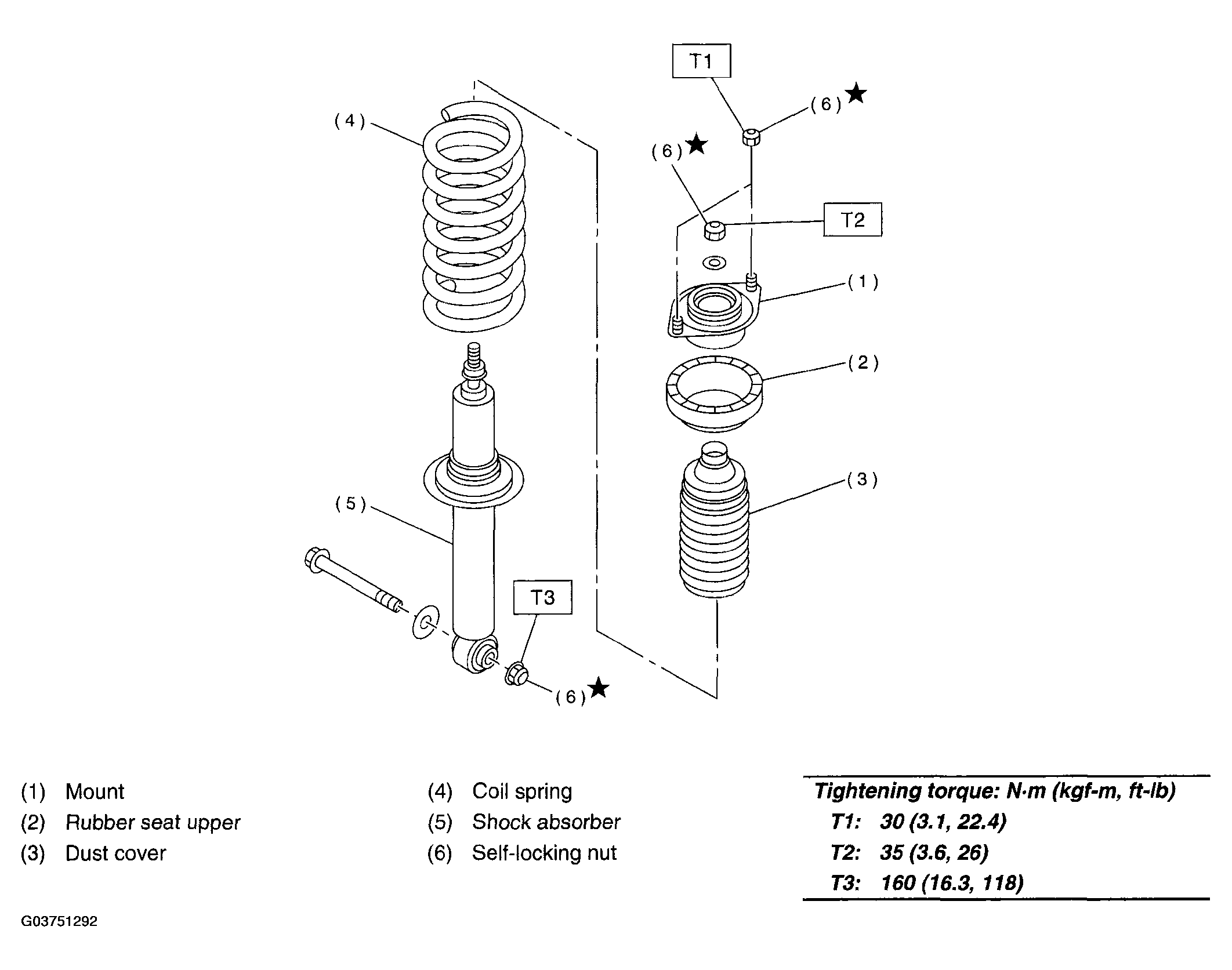 T1

(6) ★

(4)

(6) ★

T2

(1)

(2)

(3)

(5)

T3

(6) ★

(1) Mount
(2) Rubber seat upper
(3) Dust cover

(4) Coil spring
(5) Shock absorber
(6) Self-locking nut

Tightening torque: N·m (kgf-m, ft-lb)
T1: 30 (3.1, 22.4)
T2: 35 (3.6, 26)
T3: 160 (16.3, 118)

G03751292