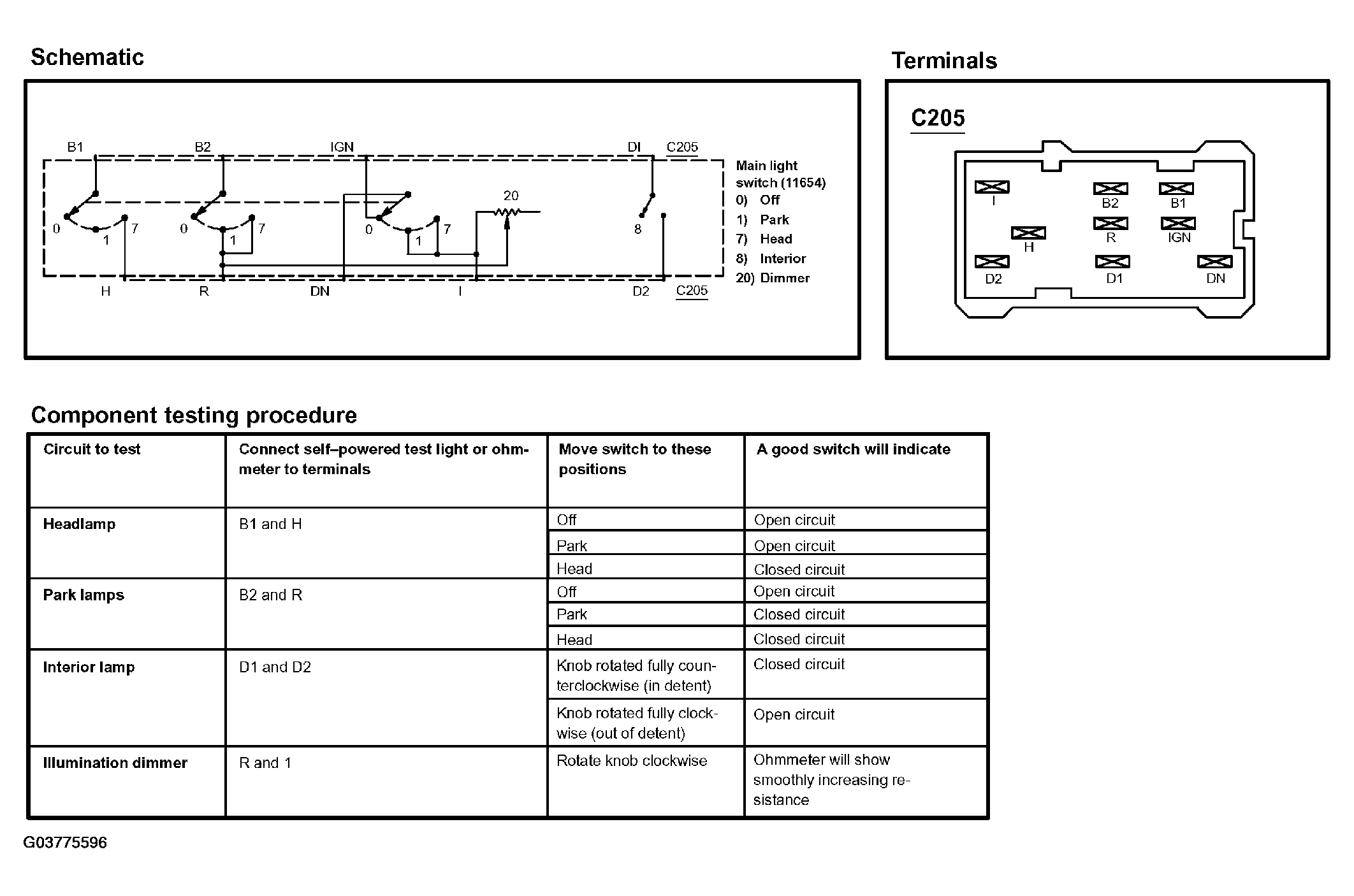 Schematic

B1 B2 IGN DI C205

0 1 7 0 1 7 0 1 7 20 8

H R DN I D2 C205

Main light switch (11654)
0) Off
1) Park
7) Head
8) Interior
20) Dimmer

Terminals

C205

I B2 B1
H R IGN
D2 D1 DN

Component testing procedure

| Circuit to test | Connect self–powered test light or ohmmeter to terminals | Move switch to these positions | A good switch will indicate |
|---|---|---|---|
| Headlamp | B1 and H | Off | Open circuit |
| | | Park | Open circuit |
| | | Head | Closed circuit |
| Park lamps | B2 and R | Off | Open circuit |
| | | Park | Closed circuit |
| | | Head | Closed circuit |
| Interior lamp | D1 and D2 | Knob rotated fully counterclockwise (in detent) | Closed circuit |
| | | Knob rotated fully clockwise (out of detent) | Open circuit |
| Illumination dimmer | R and 1 | Rotate knob clockwise | Ohmmeter will show smoothly increasing resistance |

G03775596