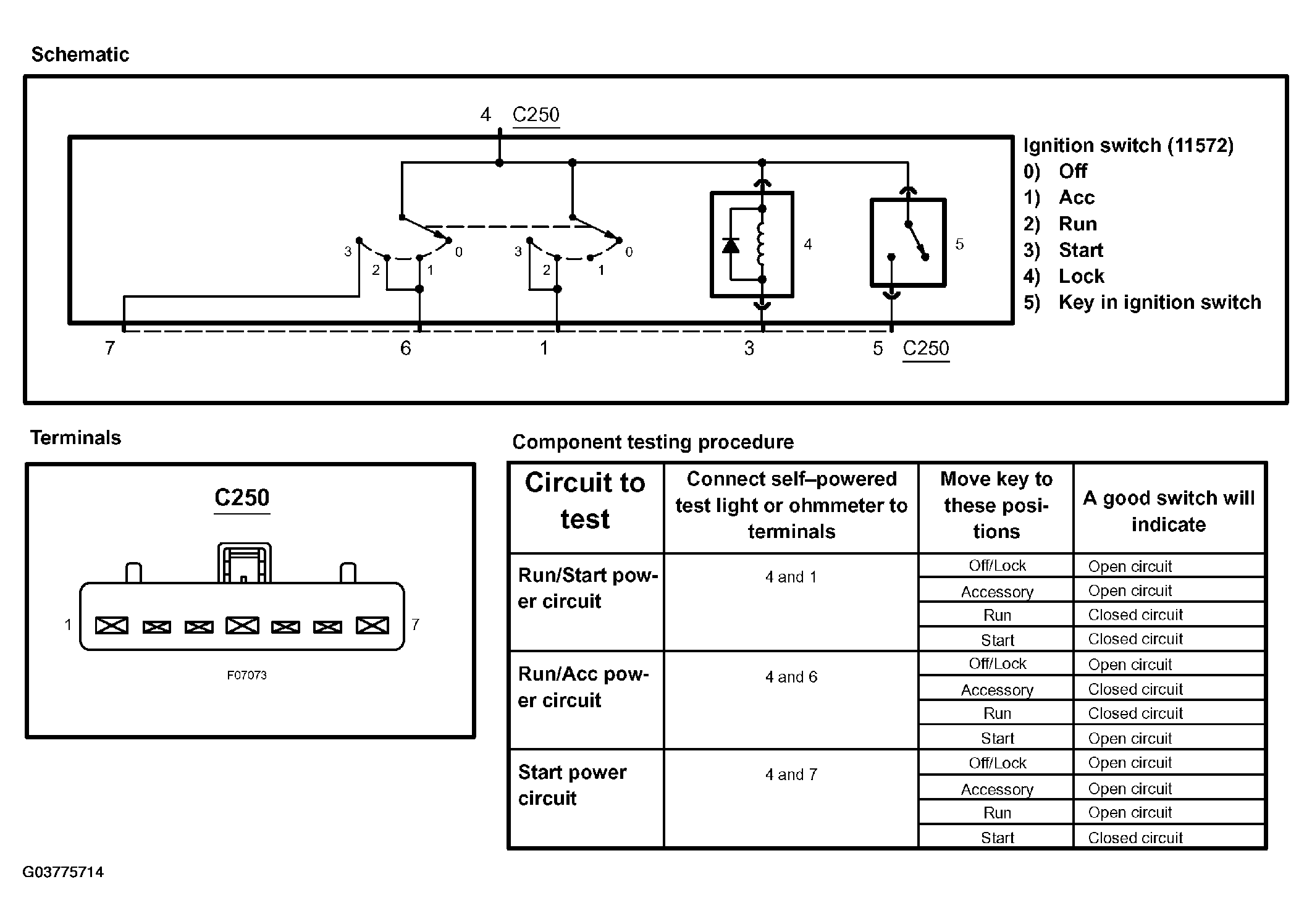 Schematic

4 C250

3 2 1 0 3 2 1 0

4

5

7 6 1 3 5 C250

Ignition switch (11572)
0) Off
1) Acc
2) Run
3) Start
4) Lock
5) Key in ignition switch

Terminals

C250

1 7

F07073

Component testing procedure

| Circuit to test | Connect self–powered test light or ohmmeter to terminals | Move key to these positions | A good switch will indicate |
|---|---|---|---|
| Run/Start power circuit | 4 and 1 | Off/Lock | Open circuit |
| | | Accessory | Open circuit |
| | | Run | Closed circuit |
| | | Start | Closed circuit |
| Run/Acc power circuit | 4 and 6 | Off/Lock | Open circuit |
| | | Accessory | Closed circuit |
| | | Run | Closed circuit |
| | | Start | Open circuit |
| Start power circuit | 4 and 7 | Off/Lock | Open circuit |
| | | Accessory | Open circuit |
| | | Run | Open circuit |
| | | Start | Closed circuit |

G03775714