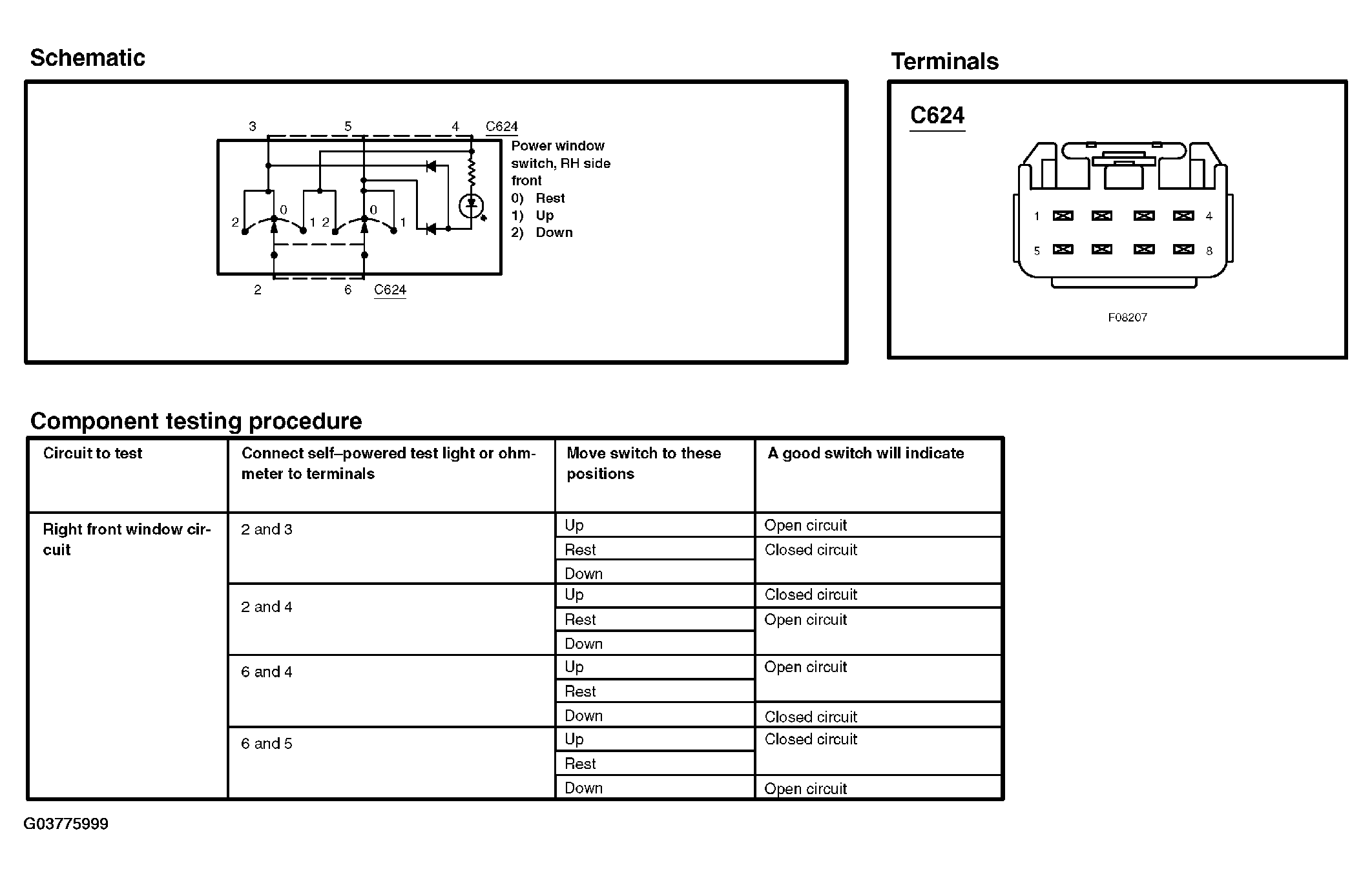 Schematic

3 5 4 C624

Power window switch, RH side front
0) Rest
1) Up
2) Down

2 0 1 2 0 1

2 6 C624

Terminals

C624

1 4
5 8

F08207

Component testing procedure

| Circuit to test | Connect self–powered test light or ohmmeter to terminals | Move switch to these positions | A good switch will indicate |
|---|---|---|---|
| Right front window circuit | 2 and 3 | Up | Open circuit |
| | | Rest | Closed circuit |
| | | Down | |
| | 2 and 4 | Up | Closed circuit |
| | | Rest | Open circuit |
| | | Down | |
| | 6 and 4 | Up | Open circuit |
| | | Rest | |
| | | Down | Closed circuit |
| | 6 and 5 | Up | Closed circuit |
| | | Rest | |
| | | Down | Open circuit |

G03775999