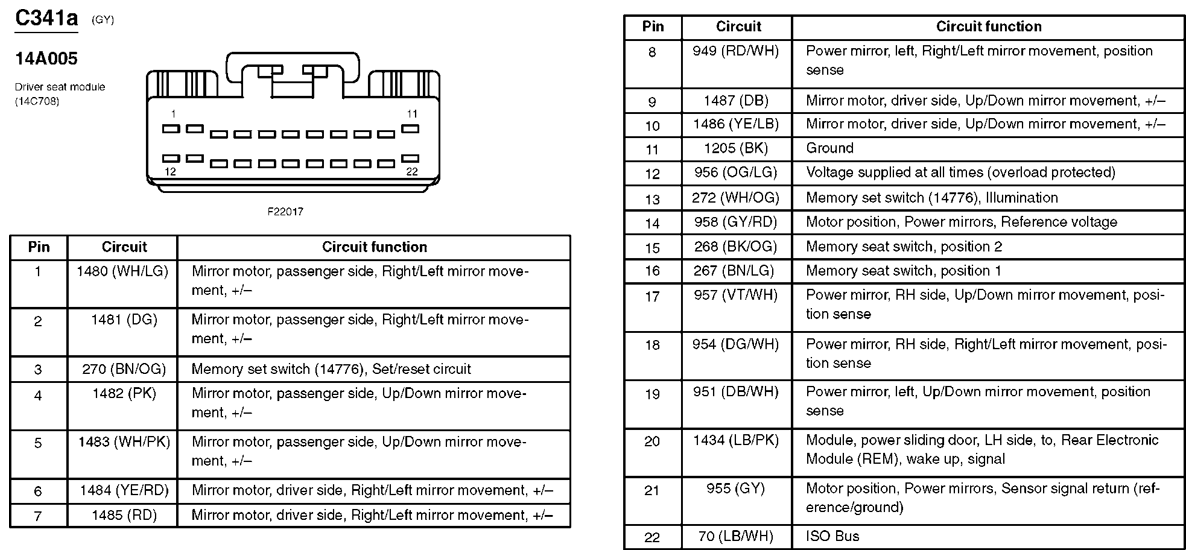 C341a (GY)

14A005

Driver seat module (14C708)

1
11
12
22

F22017

| Pin | Circuit | Circuit function |
|---|---|---|
| 1 | 1480 (WH/LG) | Mirror motor, passenger side, Right/Left mirror movement, +/– |
| 2 | 1481 (DG) | Mirror motor, passenger side, Right/Left mirror movement, +/– |
| 3 | 270 (BN/OG) | Memory set switch (14776), Set/reset circuit |
| 4 | 1482 (PK) | Mirror motor, passenger side, Up/Down mirror movement, +/– |
| 5 | 1483 (WH/PK) | Mirror motor, passenger side, Up/Down mirror movement, +/– |
| 6 | 1484 (YE/RD) | Mirror motor, driver side, Right/Left mirror movement, +/– |
| 7 | 1485 (RD) | Mirror motor, driver side, Right/Left mirror movement, +/– |

| Pin | Circuit | Circuit function |
|---|---|---|
| 8 | 949 (RD/WH) | Power mirror, left, Right/Left mirror movement, position sense |
| 9 | 1487 (DB) | Mirror motor, driver side, Up/Down mirror movement, +/– |
| 10 | 1486 (YE/LB) | Mirror motor, driver side, Up/Down mirror movement, +/– |
| 11 | 1205 (BK) | Ground |
| 12 | 956 (OG/LG) | Voltage supplied at all times (overload protected) |
| 13 | 272 (WH/OG) | Memory set switch (14776), Illumination |
| 14 | 958 (GY/RD) | Motor position, Power mirrors, Reference voltage |
| 15 | 268 (BK/OG) | Memory seat switch, position 2 |
| 16 | 267 (BN/LG) | Memory seat switch, position 1 |
| 17 | 957 (VT/WH) | Power mirror, RH side, Up/Down mirror movement, position sense |
| 18 | 954 (DG/WH) | Power mirror, RH side, Right/Left mirror movement, position sense |
| 19 | 951 (DB/WH) | Power mirror, left, Up/Down mirror movement, position sense |
| 20 | 1434 (LB/PK) | Module, power sliding door, LH side, to, Rear Electronic Module (REM), wake up, signal |
| 21 | 955 (GY) | Motor position, Power mirrors, Sensor signal return (reference/ground) |
| 22 | 70 (LB/WH) | ISO Bus |