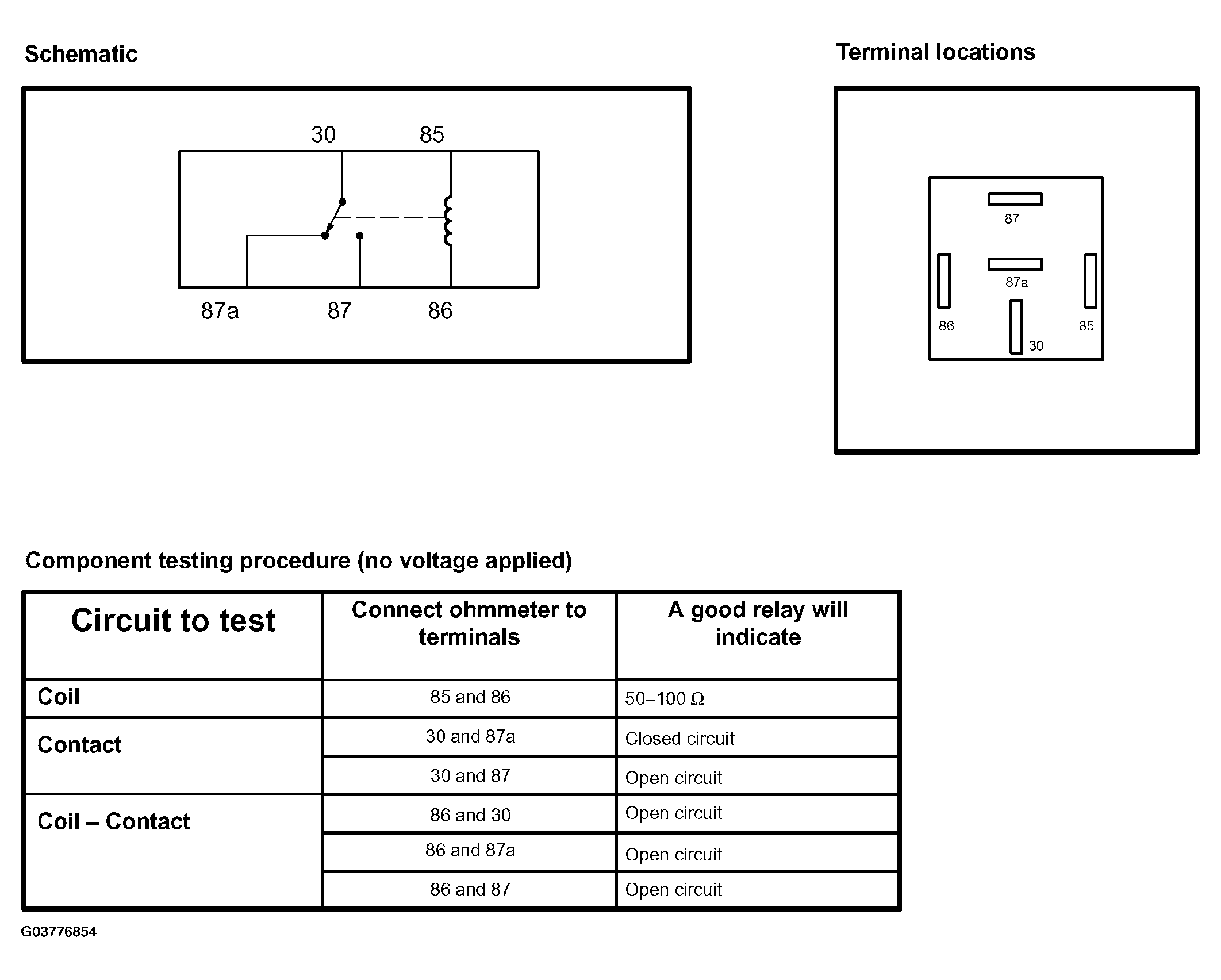 Schematic

30 85

87a 87 86

Terminal locations

87

87a

86 85

30

Component testing procedure (no voltage applied)

| Circuit to test | Connect ohmmeter to terminals | A good relay will indicate |
|---|---|---|
| Coil | 85 and 86 | 50–100 Ω |
| Contact | 30 and 87a | Closed circuit |
| | 30 and 87 | Open circuit |
| Coil – Contact | 86 and 30 | Open circuit |
| | 86 and 87a | Open circuit |
| | 86 and 87 | Open circuit |

G03776854