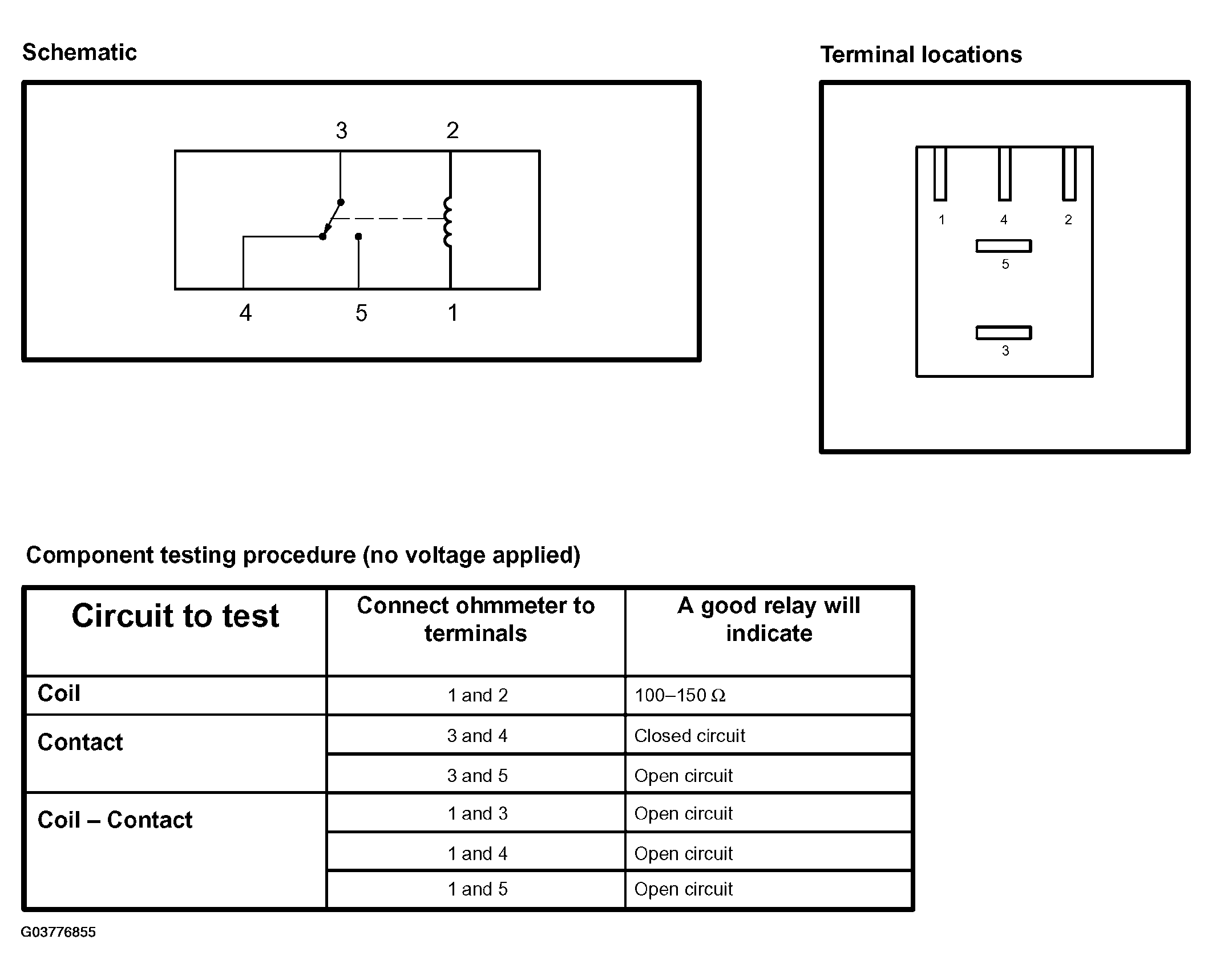 Schematic

3 2

4 5 1

Terminal locations

1 4 2

5

3

Component testing procedure (no voltage applied)

| Circuit to test | Connect ohmmeter to terminals | A good relay will indicate |
|---|---|---|
| Coil | 1 and 2 | 100–150 $\Omega$ |
| Contact | 3 and 4 | Closed circuit |
| | 3 and 5 | Open circuit |
| Coil – Contact | 1 and 3 | Open circuit |
| | 1 and 4 | Open circuit |
| | 1 and 5 | Open circuit |

G03776855