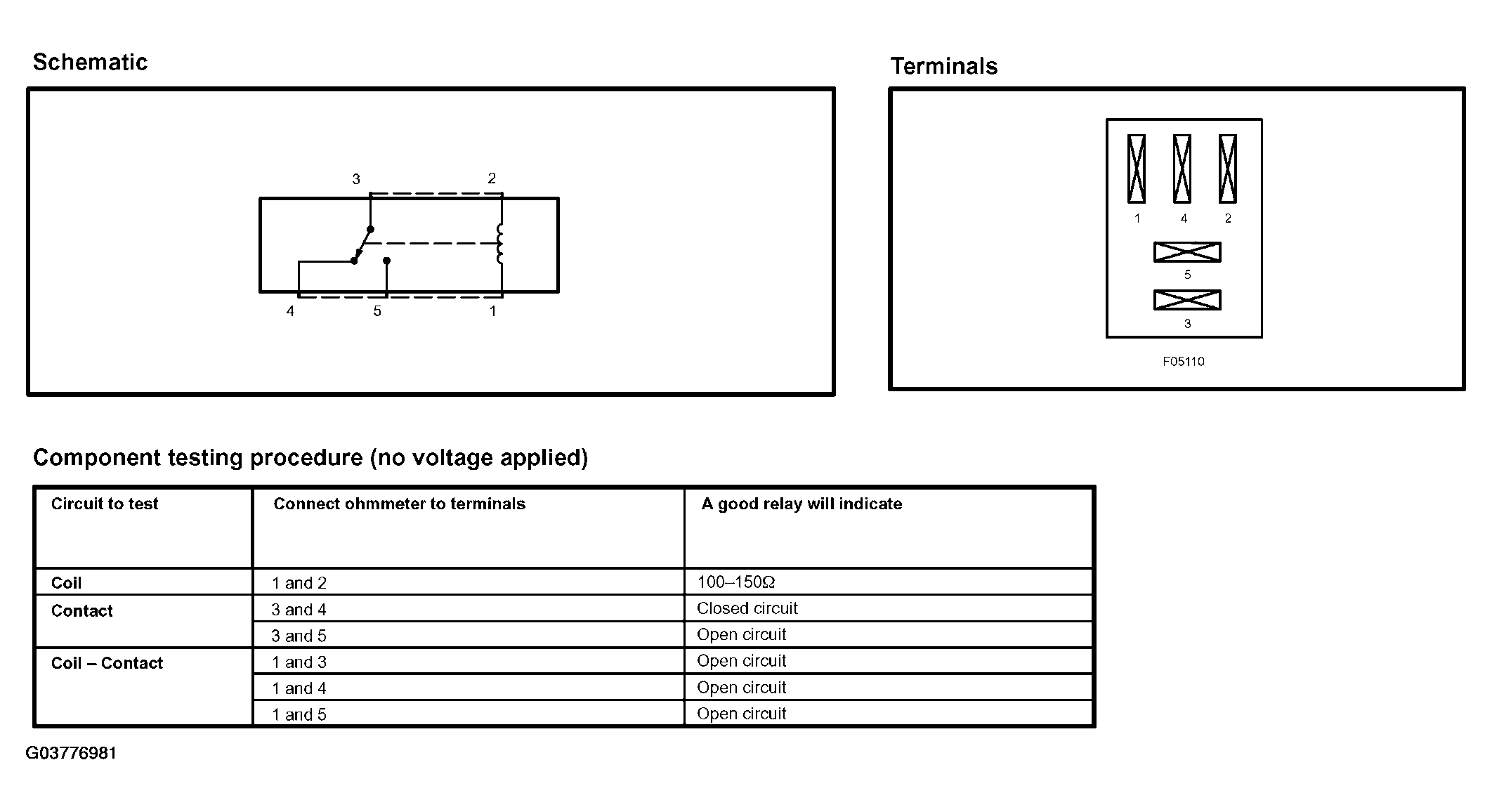 Schematic

3 2

4 5 1

Terminals

1 4 2

5

3

F05110

Component testing procedure (no voltage applied)

| Circuit to test | Connect ohmmeter to terminals | A good relay will indicate |
|---|---|---|
| Coil | 1 and 2 | 100–150Ω |
| Contact | 3 and 4 | Closed circuit |
| | 3 and 5 | Open circuit |
| Coil – Contact | 1 and 3 | Open circuit |
| | 1 and 4 | Open circuit |
| | 1 and 5 | Open circuit |

G03776981