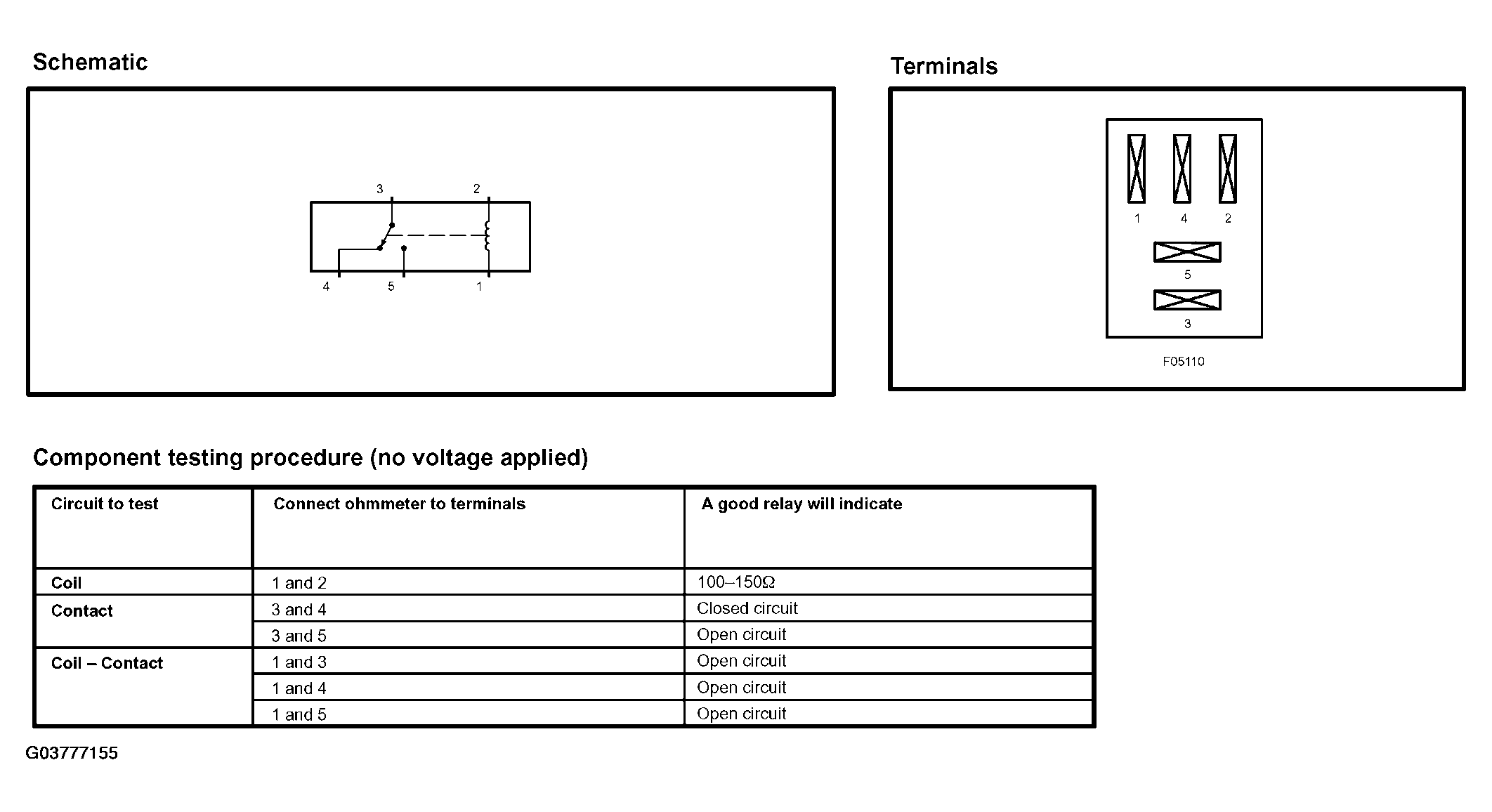 Schematic

3
2
4
5
1

Terminals

1
4
2
5
3
F05110

Component testing procedure (no voltage applied)

| Circuit to test | Connect ohmmeter to terminals | A good relay will indicate |
|---|---|---|
| Coil | 1 and 2 | 100–150Ω |
| Contact | 3 and 4 | Closed circuit |
| | 3 and 5 | Open circuit |
| Coil – Contact | 1 and 3 | Open circuit |
| | 1 and 4 | Open circuit |
| | 1 and 5 | Open circuit |

G03777155