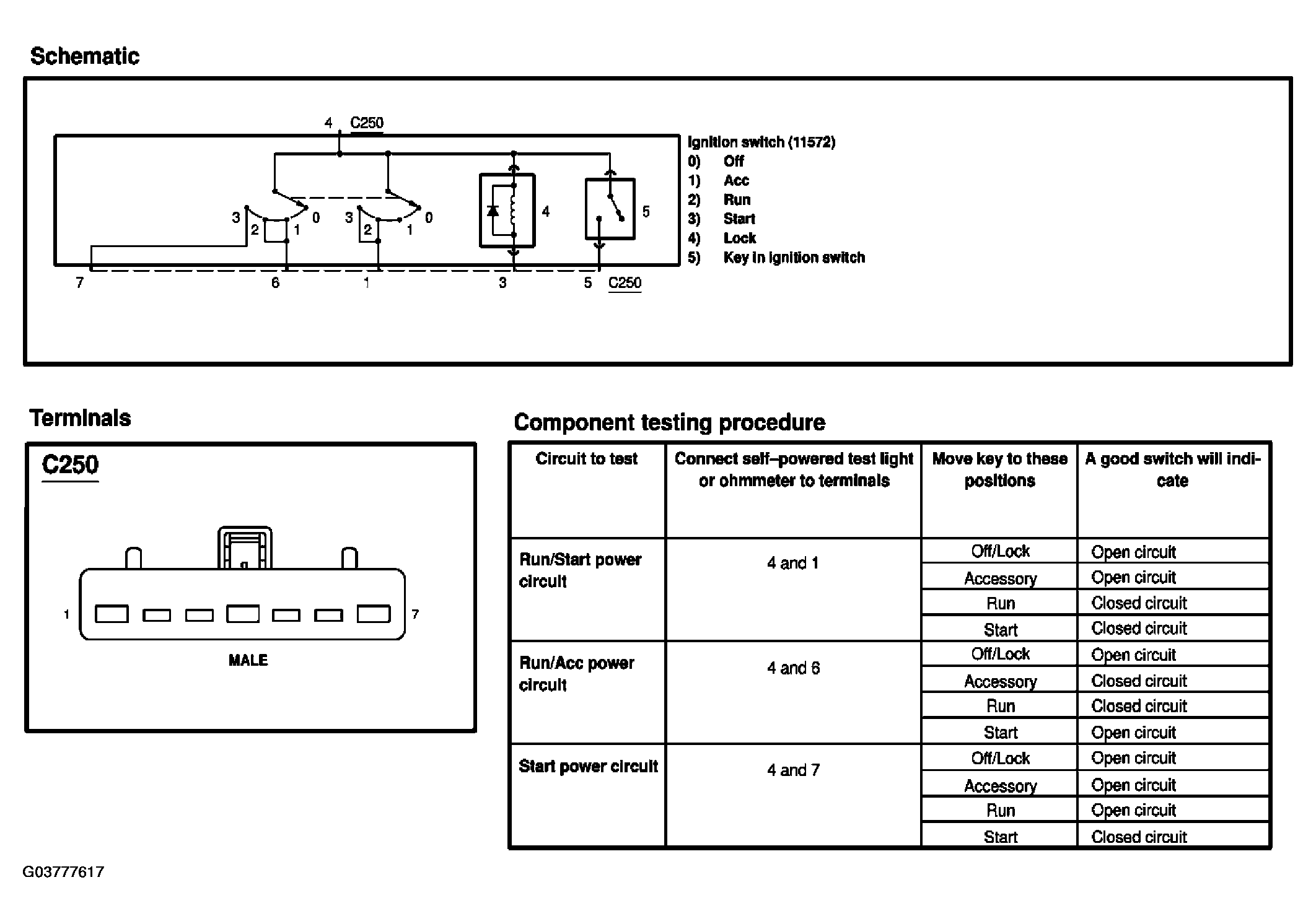 Schematic

4 C250

3 2 1 0 3 2 1 0 4 5

7 6 1 3 5 C250

Ignition switch (11572)
0) Off
1) Acc
2) Run
3) Start
4) Lock
5) Key in ignition switch

Terminals

C250

1 7

MALE

Component testing procedure

| Circuit to test | Connect self–powered test light or ohmmeter to terminals | Move key to these positions | A good switch will indicate |
|---|---|---|---|
| Run/Start power circuit | 4 and 1 | Off/Lock | Open circuit |
| | | Accessory | Open circuit |
| | | Run | Closed circuit |
| | | Start | Closed circuit |
| Run/Acc power circuit | 4 and 6 | Off/Lock | Open circuit |
| | | Accessory | Closed circuit |
| | | Run | Closed circuit |
| | | Start | Open circuit |
| Start power circuit | 4 and 7 | Off/Lock | Open circuit |
| | | Accessory | Open circuit |
| | | Run | Open circuit |
| | | Start | Closed circuit |

G03777617