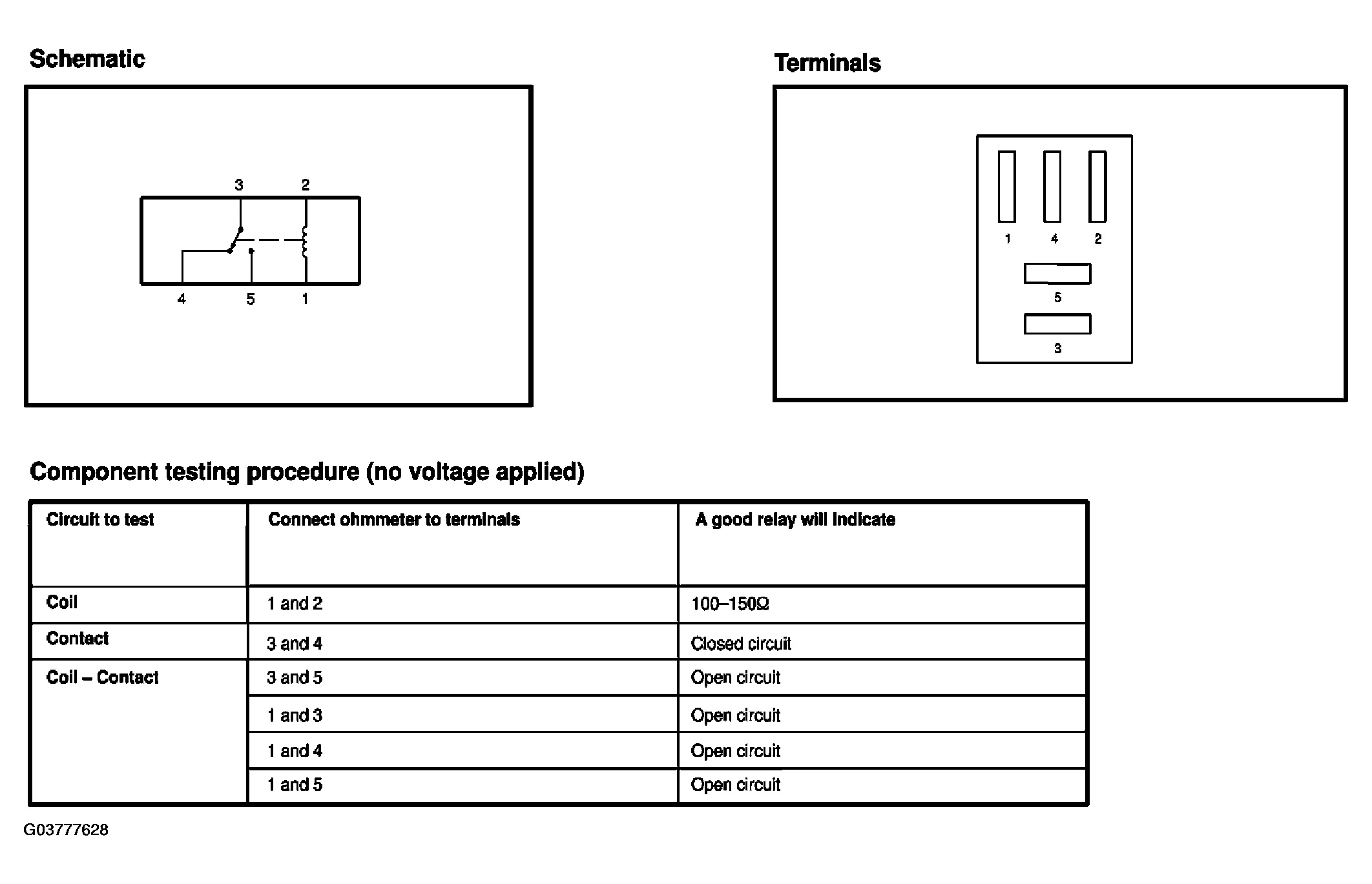 Schematic

3 2

4 5 1

Terminals

1 4 2

5

3

Component testing procedure (no voltage applied)

| Circuit to test | Connect ohmmeter to terminals | A good relay will indicate |
|---|---|---|
| Coil | 1 and 2 | 100–150Ω |
| Contact | 3 and 4 | Closed circuit |
| Coil – Contact | 3 and 5 | Open circuit |
| | 1 and 3 | Open circuit |
| | 1 and 4 | Open circuit |
| | 1 and 5 | Open circuit |

G03777628