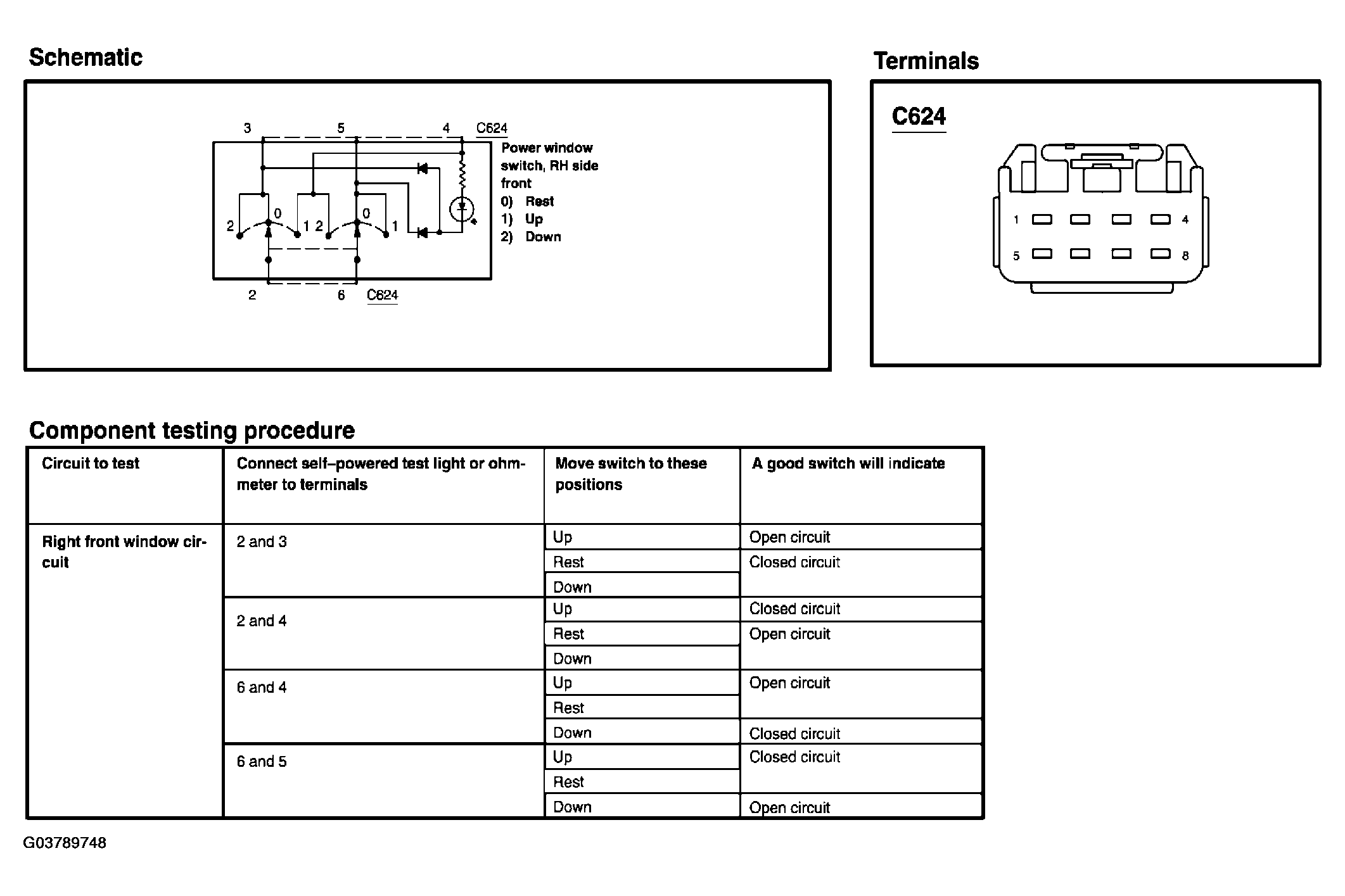 Schematic

3 5 4 C624

Power window switch, RH side front
0) Rest
1) Up
2) Down

2 0 1 2 0 1

2 6 C624

Terminals

C624

1 4
5 8

Component testing procedure

| Circuit to test | Connect self–powered test light or ohmmeter to terminals | Move switch to these positions | A good switch will indicate |
|---|---|---|---|
| Right front window circuit | 2 and 3 | Up | Open circuit |
| | | Rest | Closed circuit |
| | | Down | |
| | 2 and 4 | Up | Closed circuit |
| | | Rest | Open circuit |
| | | Down | |
| | 6 and 4 | Up | Open circuit |
| | | Rest | |
| | | Down | Closed circuit |
| | 6 and 5 | Up | Closed circuit |
| | | Rest | |
| | | Down | Open circuit |

G03789748