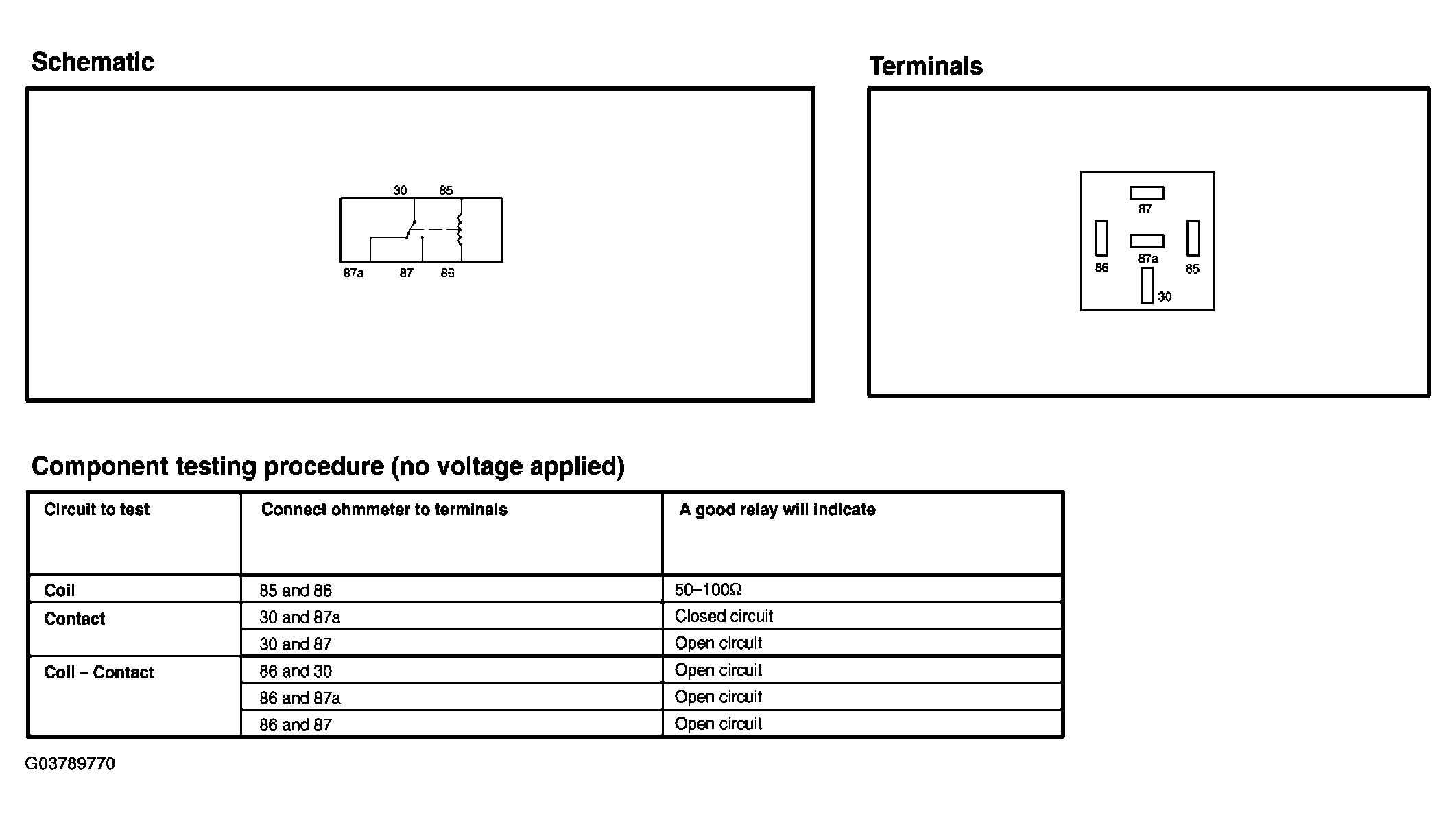 Schematic

30 85

87a 87 86

Terminals

87

86 87a 85

30

Component testing procedure (no voltage applied)

| Circuit to test | Connect ohmmeter to terminals | A good relay will indicate |
|---|---|---|
| Coil | 85 and 86 | 50–100Ω |
| Contact | 30 and 87a | Closed circuit |
| | 30 and 87 | Open circuit |
| Coil – Contact | 86 and 30 | Open circuit |
| | 86 and 87a | Open circuit |
| | 86 and 87 | Open circuit |

G03789770