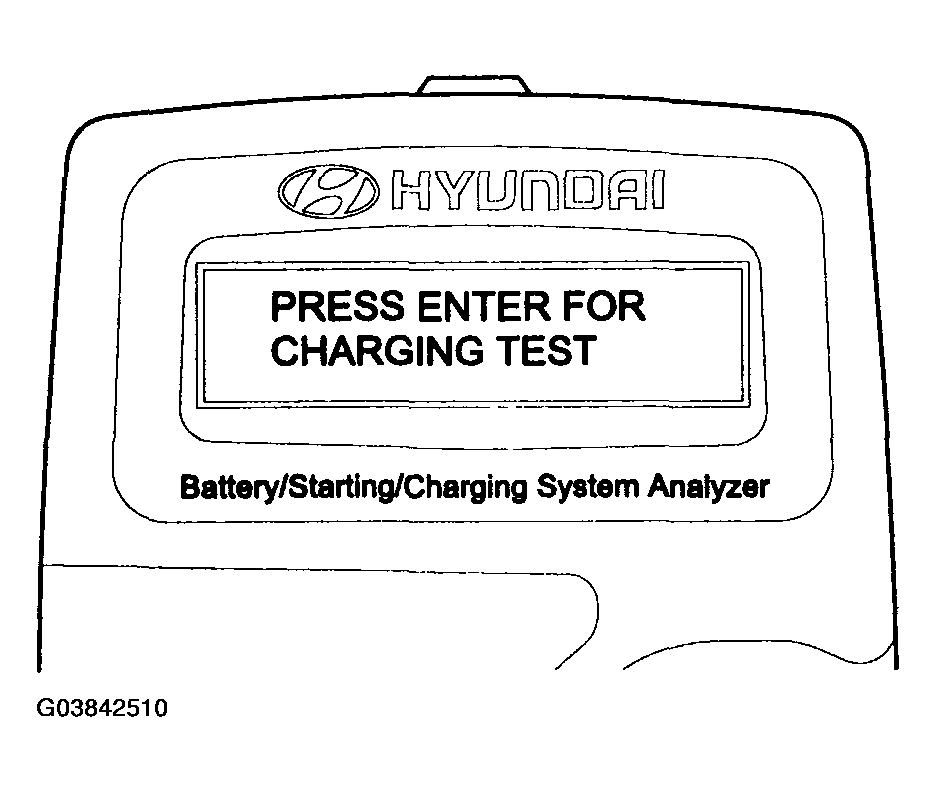 HYUNDAI

PRESS ENTER FOR CHARGING TEST

Battery/Starting/Charging System Analyzer

G03842510