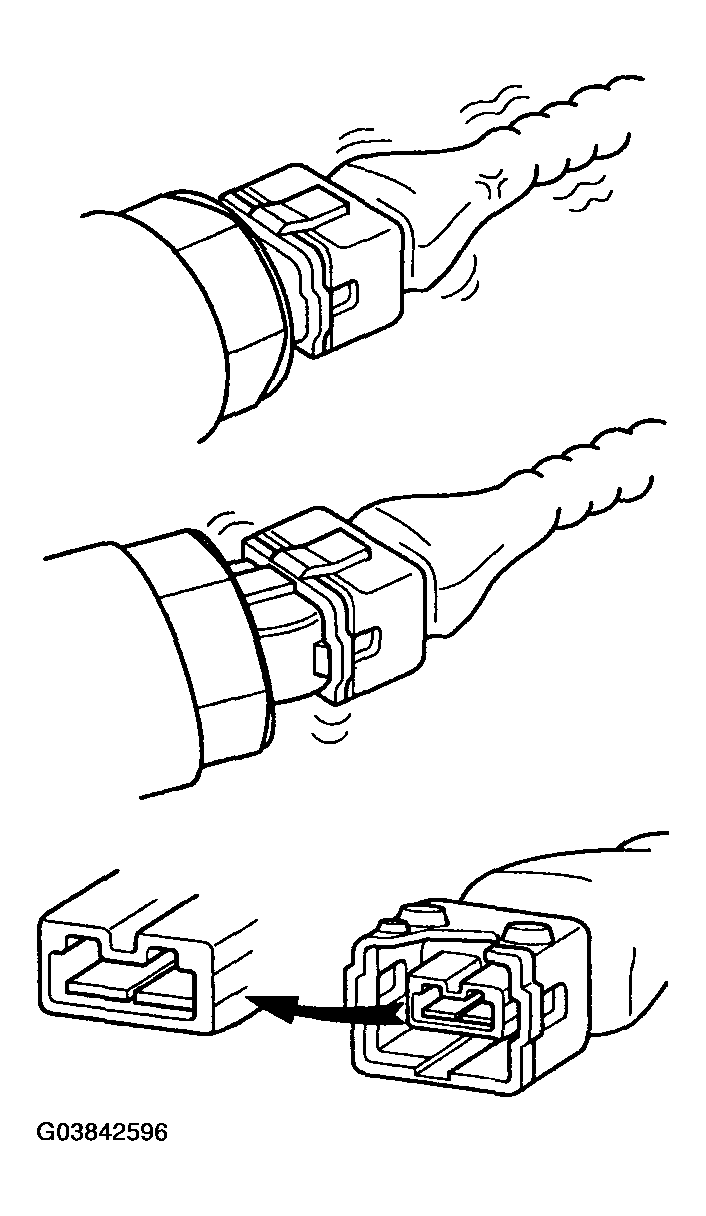 G03842596