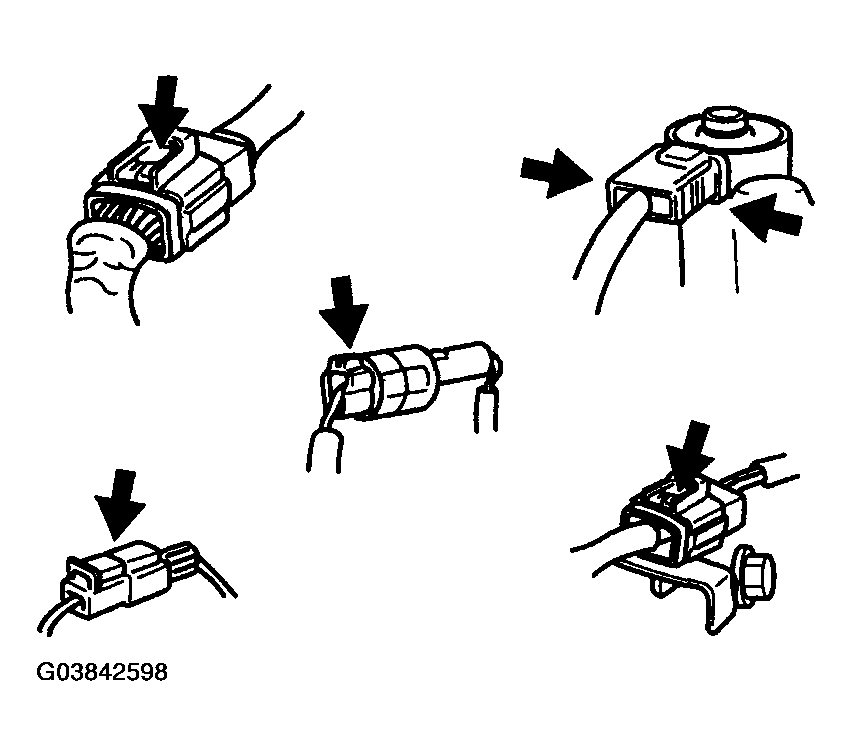 G03842598