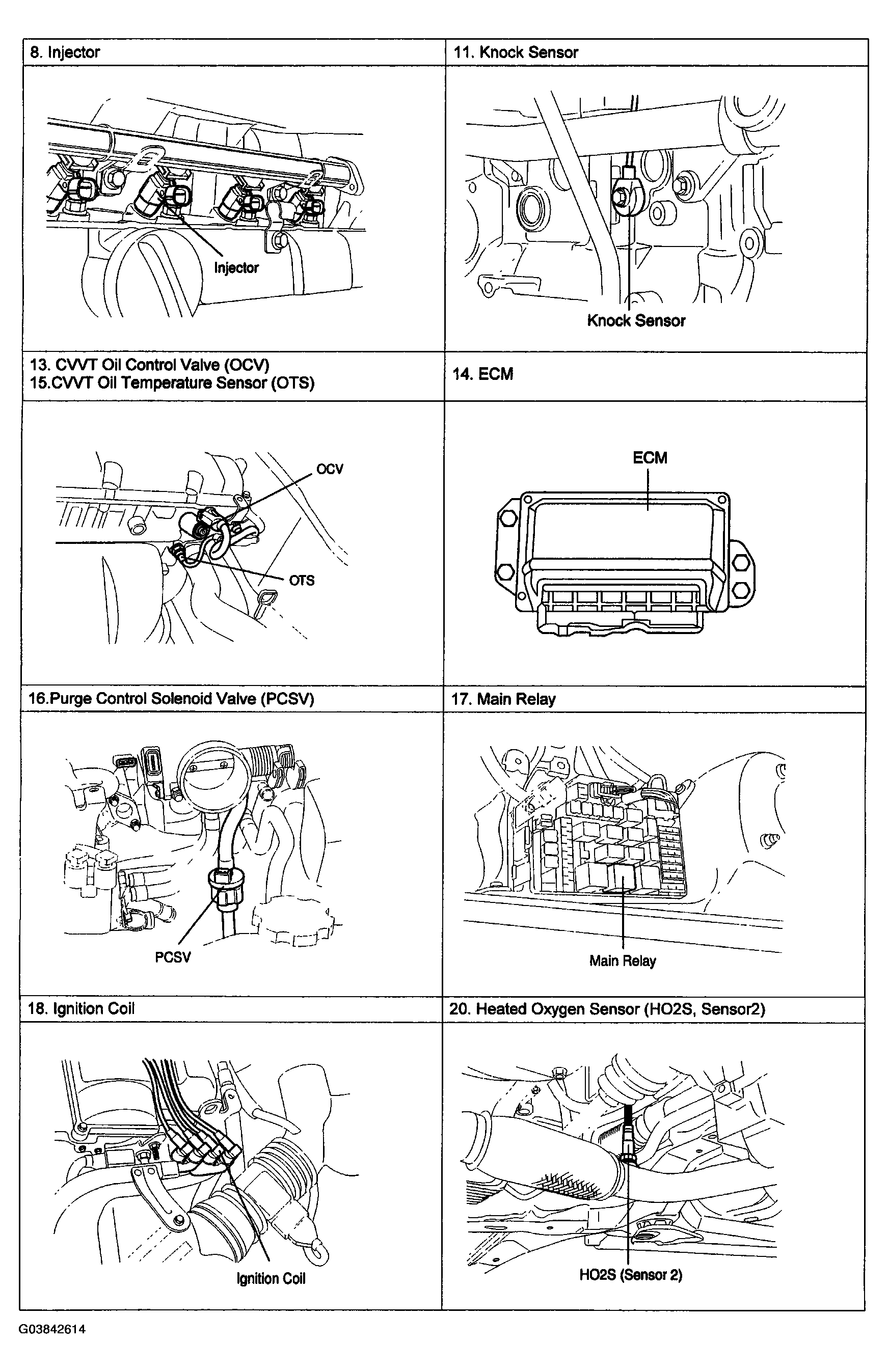 | 8. Injector | 11. Knock Sensor |
|---|---|
| Injector | Knock Sensor |
| 13. CVVT Oil Control Valve (OCV) 15.CVVT Oil Temperature Sensor (OTS) | 14. ECM |
| OCV OTS | ECM |
| 16.Purge Control Solenoid Valve (PCSV) | 17. Main Relay |
| PCSV | Main Relay |
| 18. Ignition Coil | 20. Heated Oxygen Sensor (HO2S, Sensor2) |
| Ignition Coil | HO2S (Sensor 2) |

G03842614