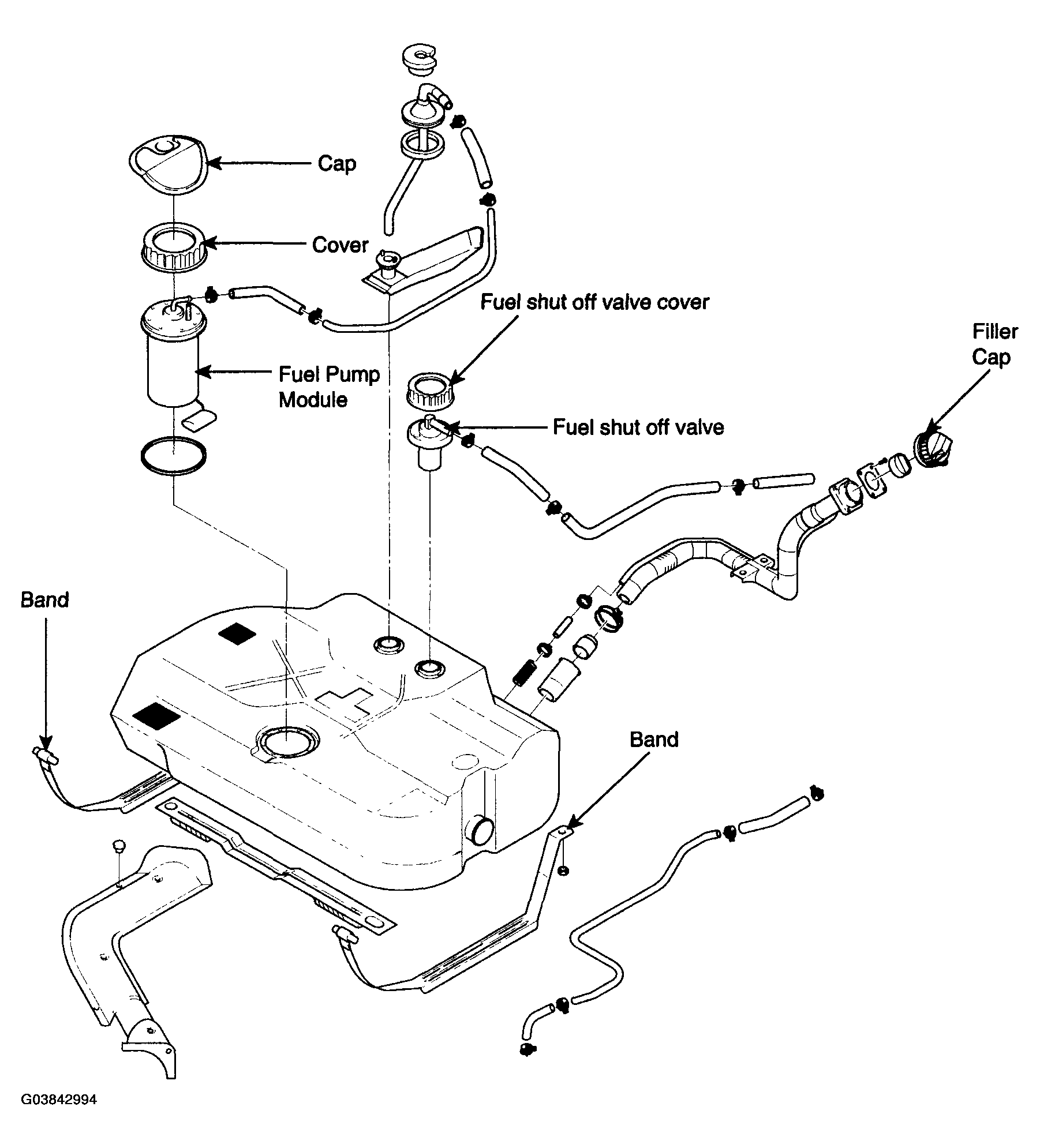 Cap

Cover

Fuel shut off valve cover

Filler Cap

Fuel Pump Module

Fuel shut off valve

Band

Band

G03842994