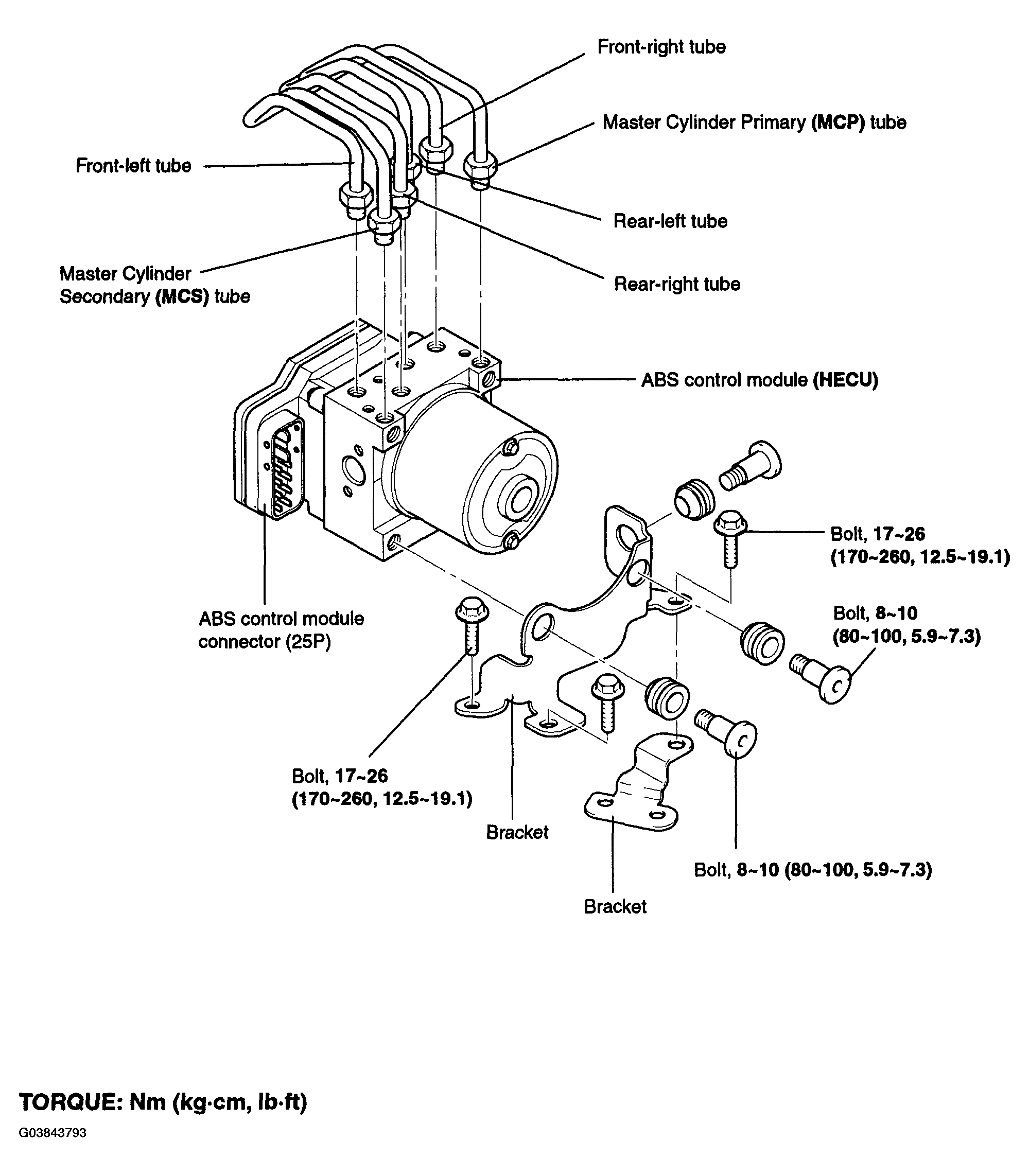 Front-right tube

Master Cylinder Primary (MCP) tube

Front-left tube

Rear-left tube

Master Cylinder Secondary (MCS) tube

Rear-right tube

ABS control module (HECU)

Bolt, 17~26 (170~260, 12.5~19.1)

ABS control module connector (25P)

Bolt, 8~10 (80~100, 5.9~7.3)

Bolt, 17~26 (170~260, 12.5~19.1)

Bracket

Bolt, 8~10 (80~100, 5.9~7.3)

Bracket

TORQUE: Nm (kg·cm, lb·ft)

G03843793