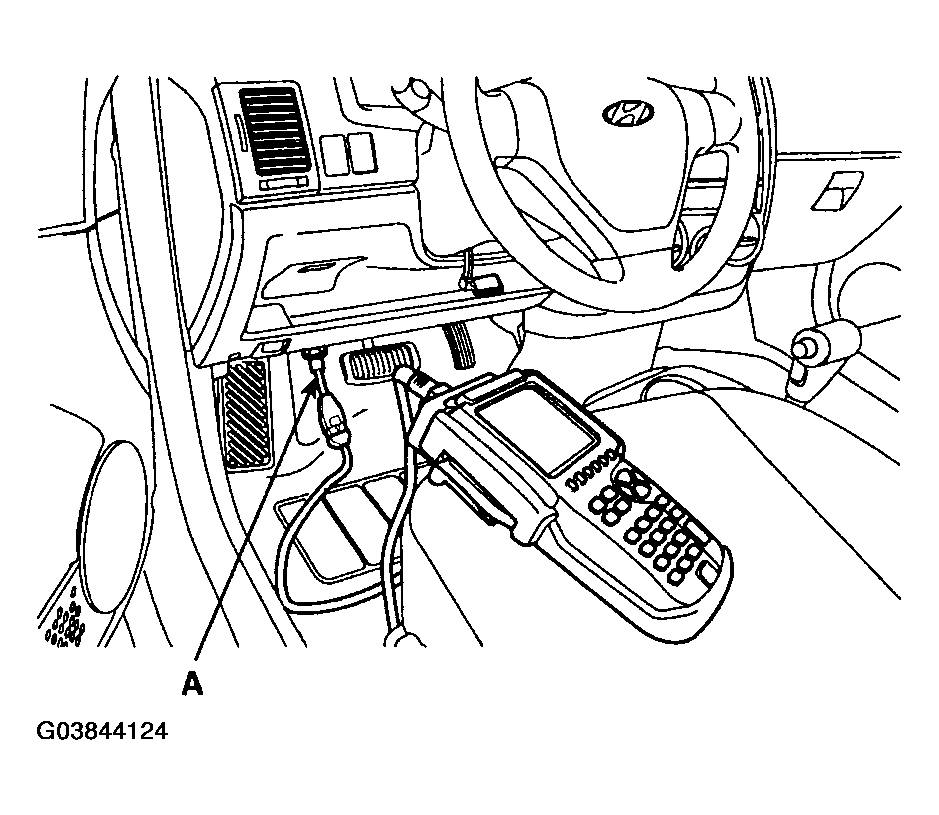 A

G03844124