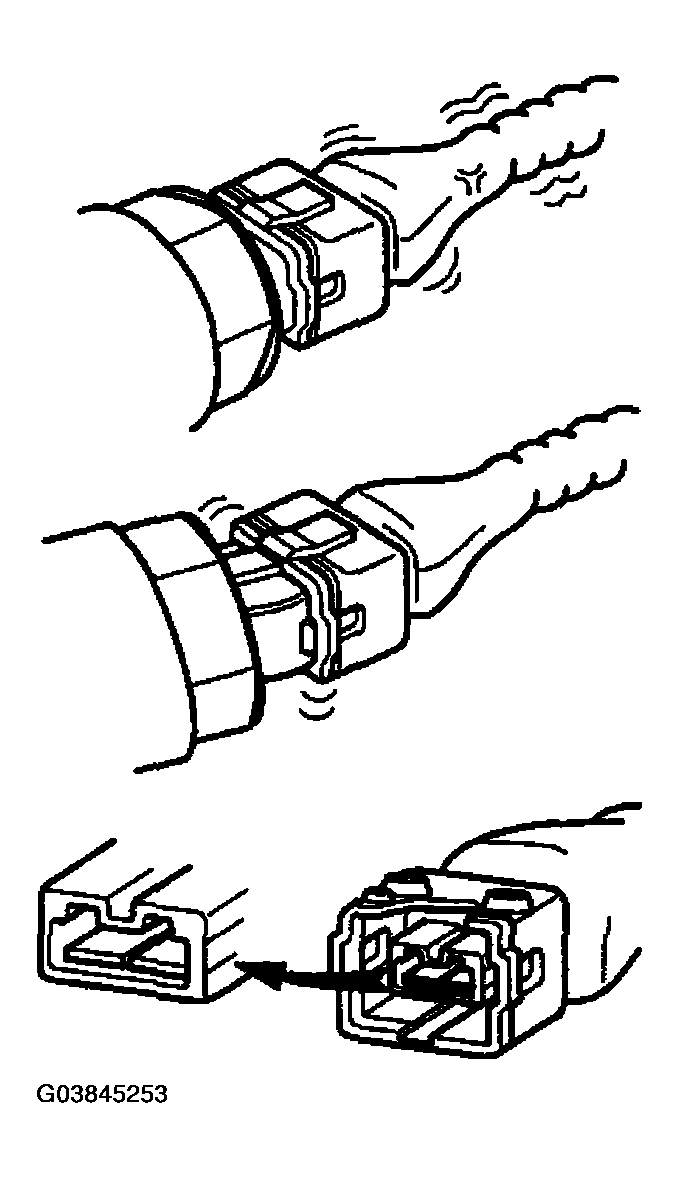 G03845253