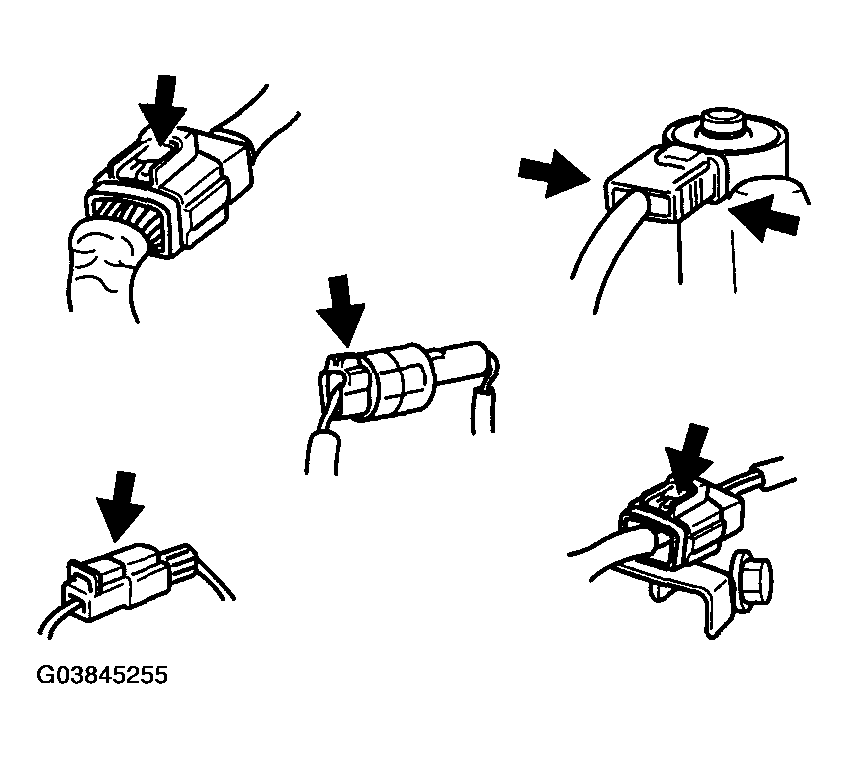 G03845255