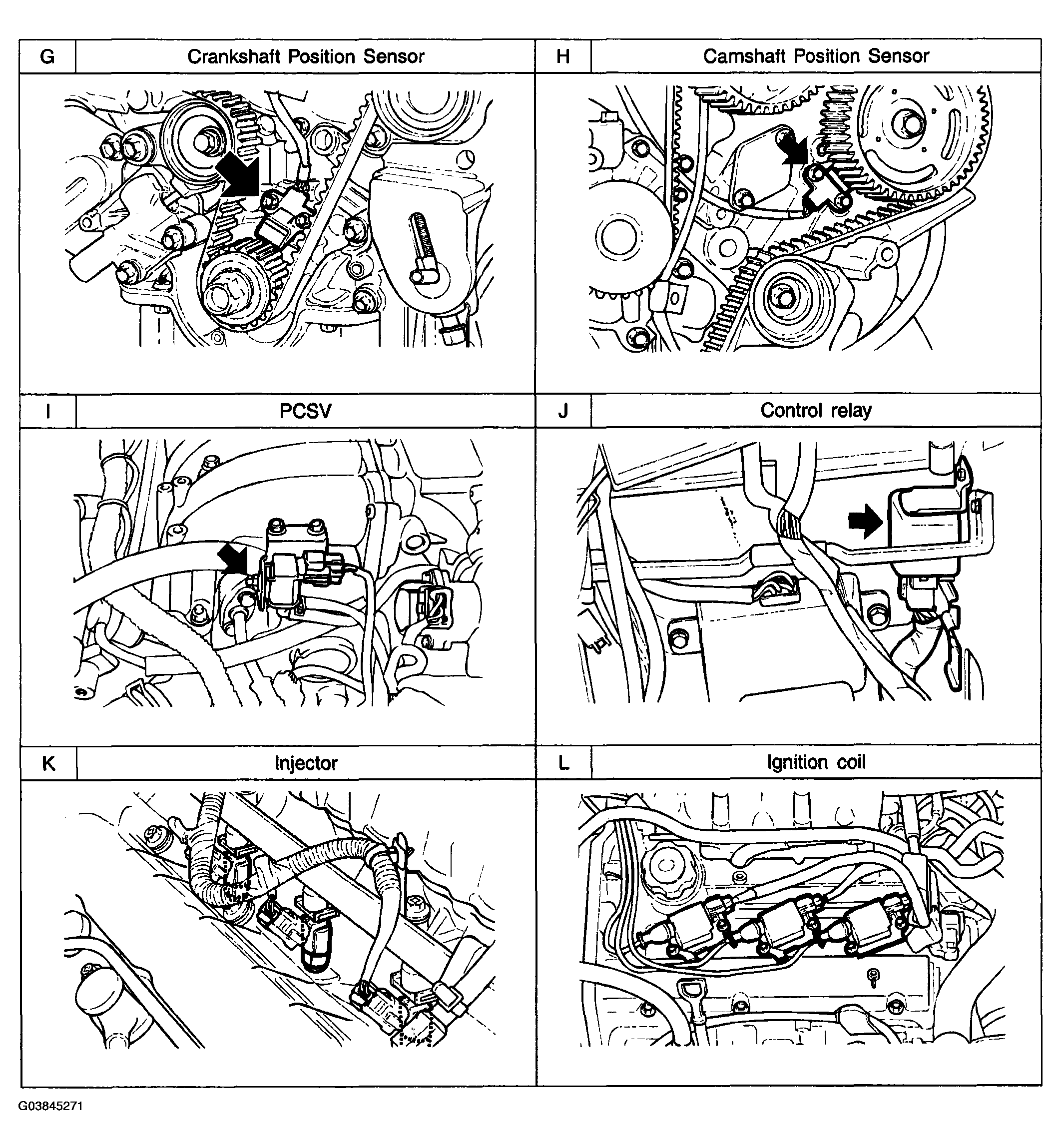 | G | Crankshaft Position Sensor | H | Camshaft Position Sensor |
|---|---|---|---|
| I | PCSV | J | Control relay |
| K | Injector | L | Ignition coil |

G03845271