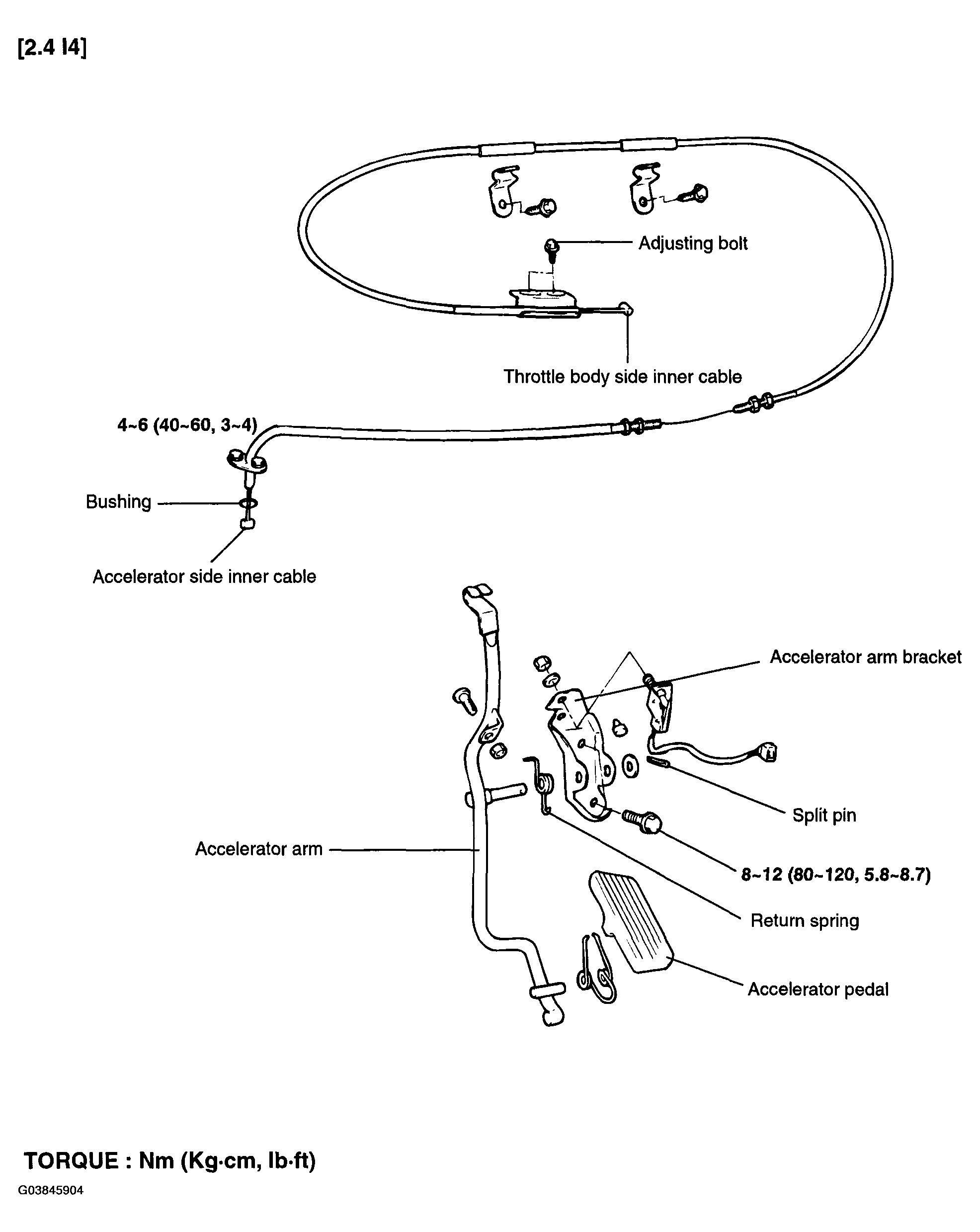 [2.4 I4]

Adjusting bolt

Throttle body side inner cable

4~6 (40~60, 3~4)

Bushing

Accelerator side inner cable

Accelerator arm bracket

Split pin

Accelerator arm

8~12 (80~120, 5.8~8.7)

Return spring

Accelerator pedal

TORQUE : Nm (Kg·cm, lb·ft)

G03845904