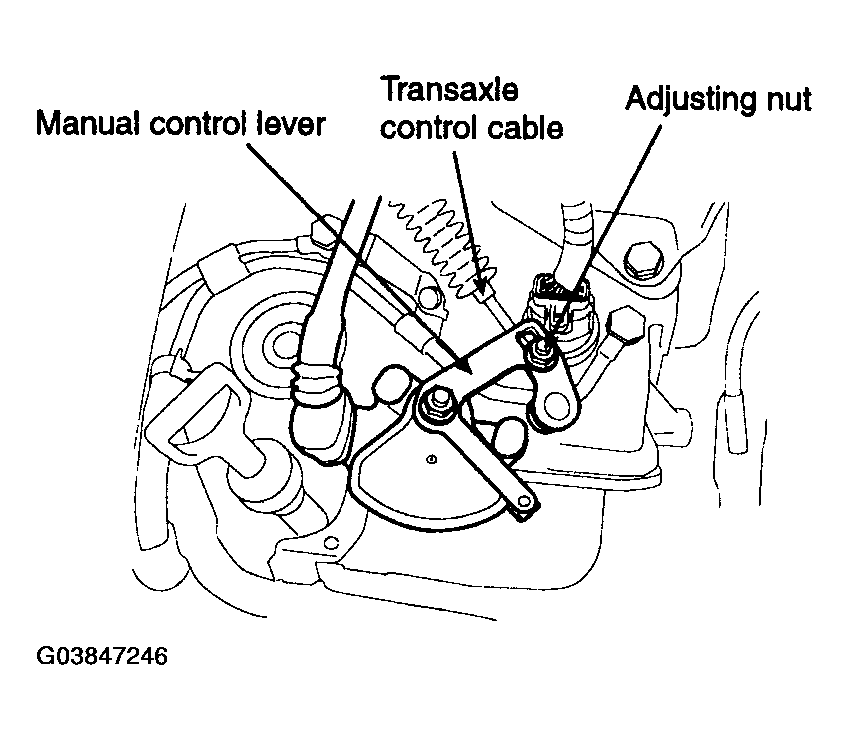 Manual control lever

Transaxle control cable

Adjusting nut

G03847246