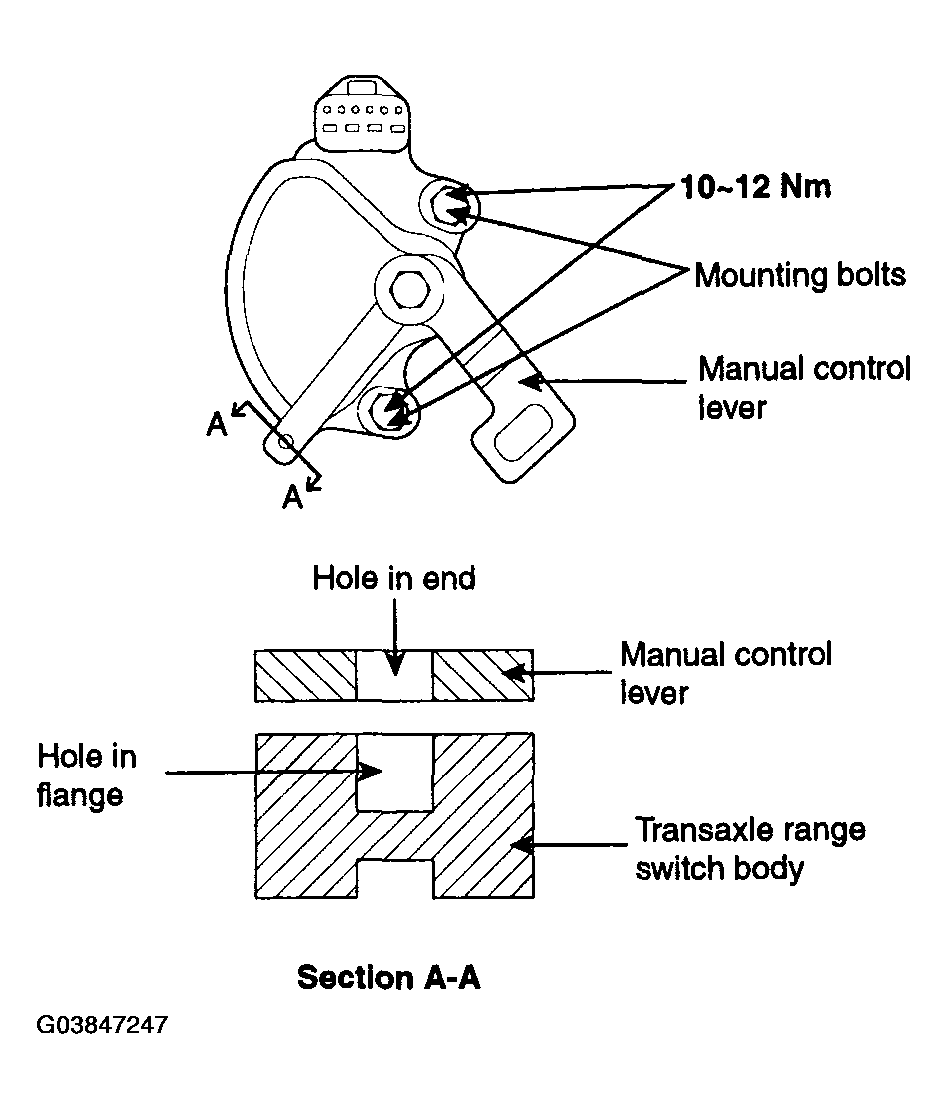 10~12 Nm

Mounting bolts

Manual control lever

A

A

Hole in end

Manual control lever

Hole in flange

Transaxle range switch body

Section A-A

G03847247