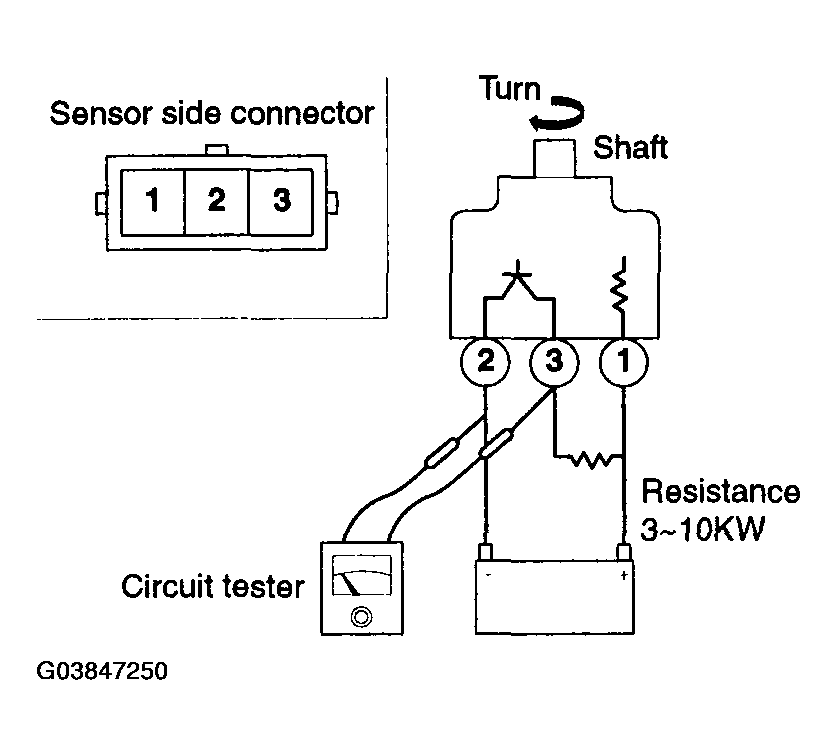 Sensor side connector

1 2 3

Turn

Shaft

2 3 1

Resistance
3~10KW

Circuit tester

-

+

G03847250