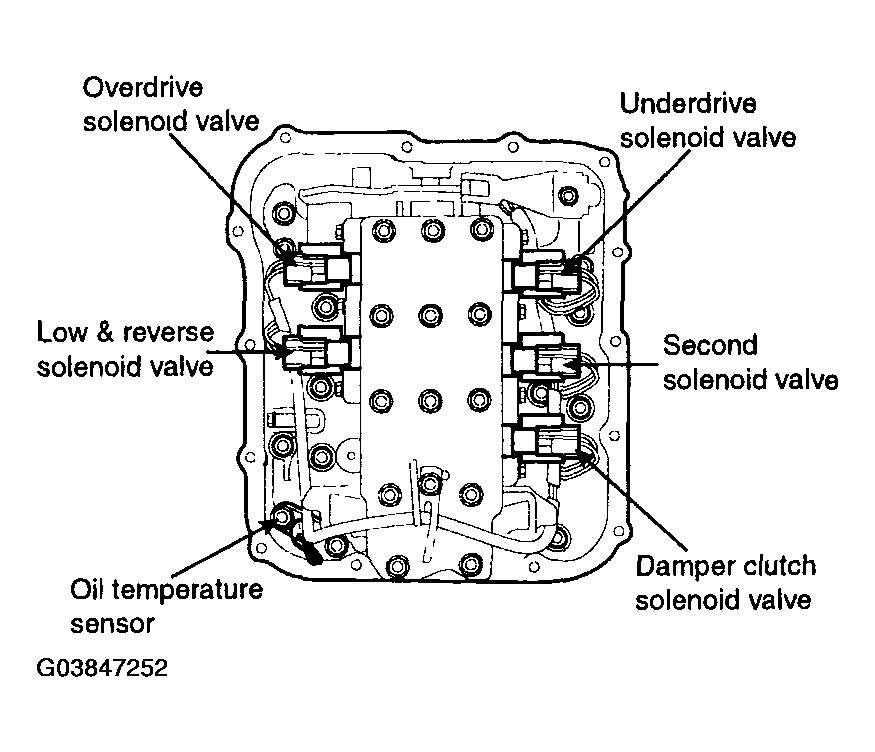 Overdrive solenoid valve

Underdrive solenoid valve

Low & reverse solenoid valve

Second solenoid valve

Damper clutch solenoid valve

Oil temperature sensor

G03847252